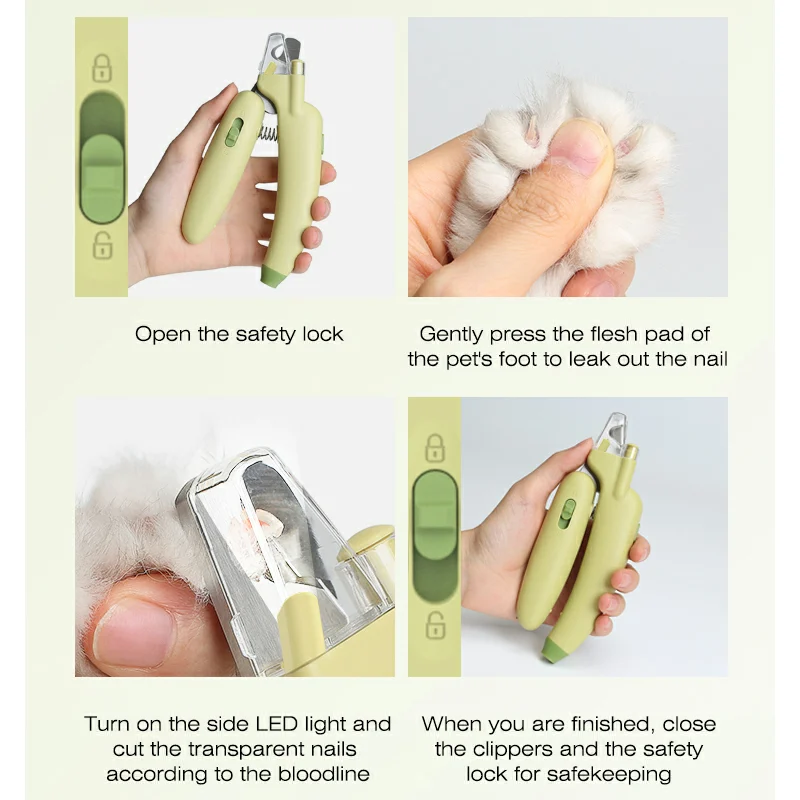 Open the safety lock

Gently press the flesh pad of the pet's foot to leak out the nail

Turn on the side LED light and cut the transparent nails according to the bloodline

When you are finished, close the clippers and the safety lock for safekeeping