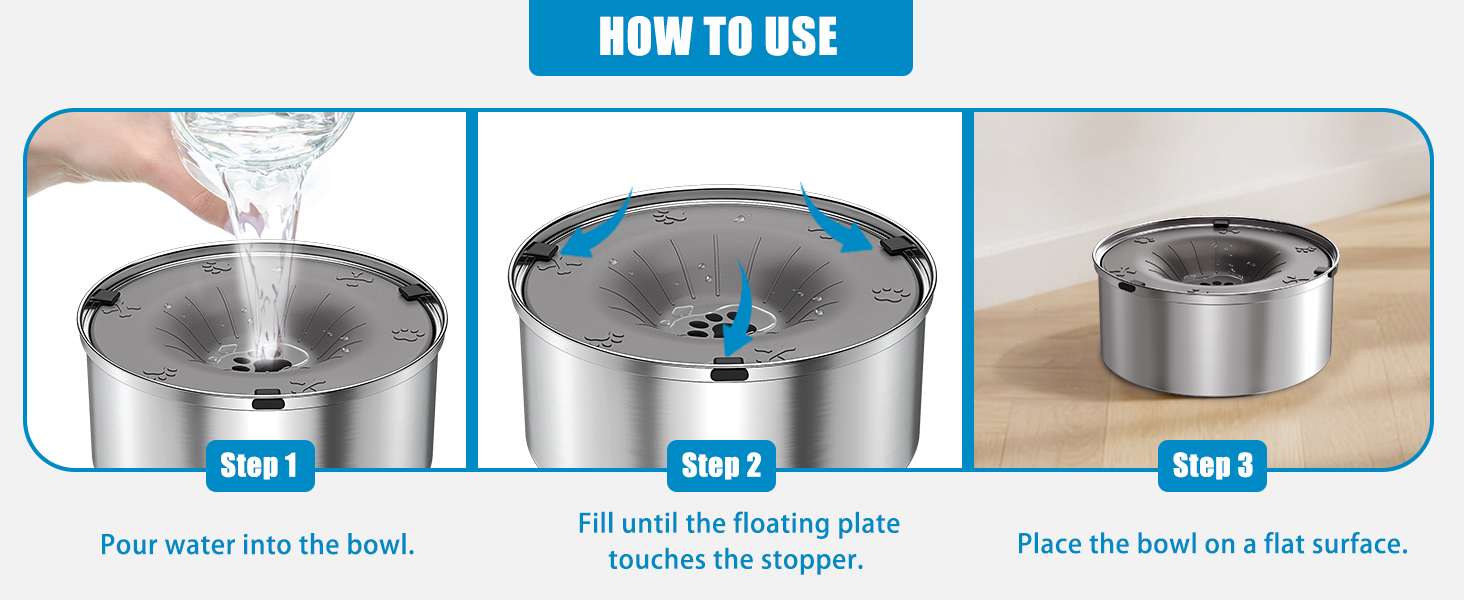 HOW TO USE

Step 1

Pour water into the bowl.

Step 2

Fill until the floating plate touches the stopper.

Step 3

Place the bowl on a flat surface.