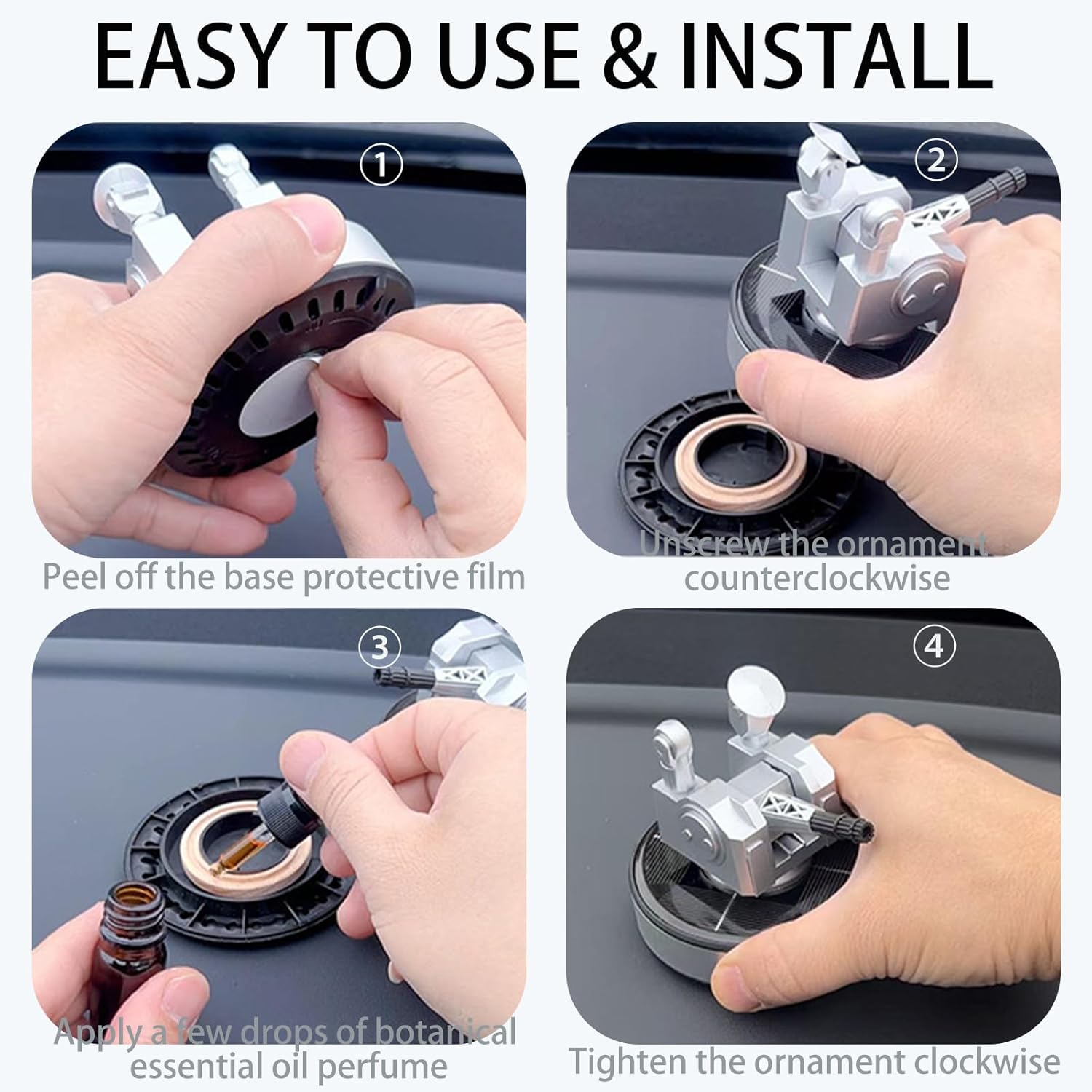 EASY TO USE & INSTALL

①

Peel off the base protective film

②

Unscrew the ornament counterclockwise

③

Apply a few drops of botanical essential oil perfume

④

Tighten the ornament clockwise