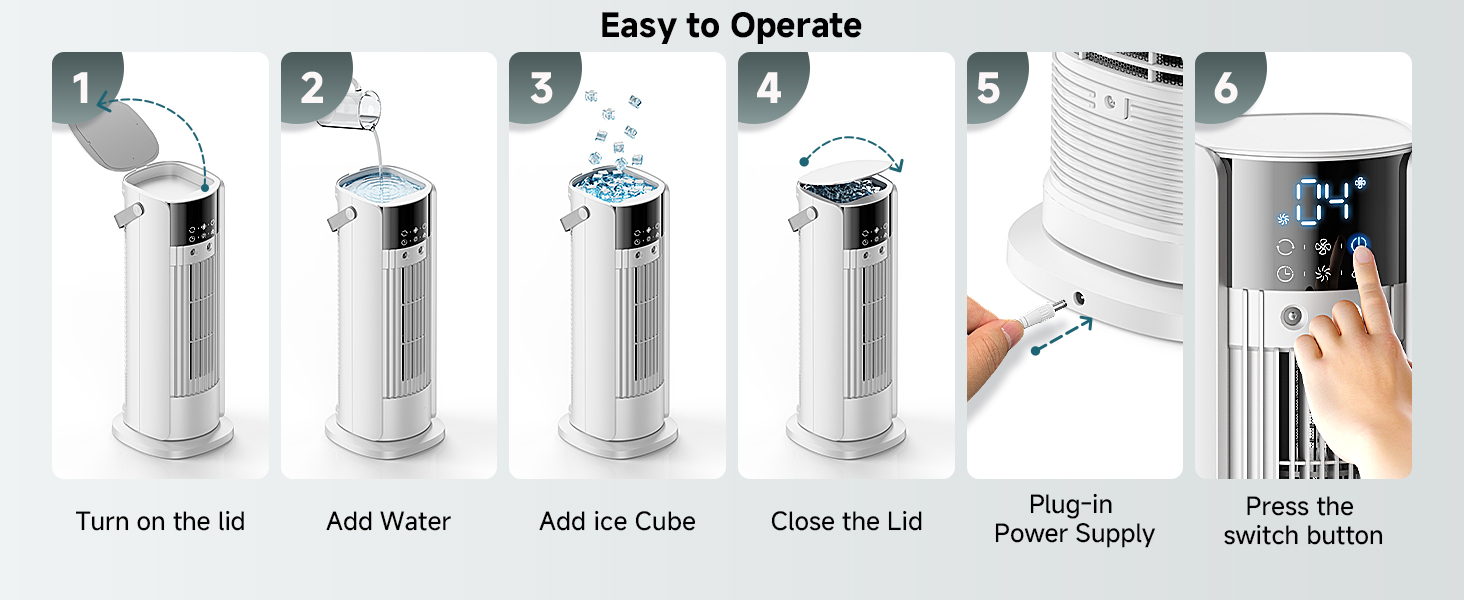 Easy to Operate

1

Turn on the lid

2

Add Water

3

Add ice Cube

4

Close the Lid

5

Plug-in Power Supply

6

04

Press the switch button