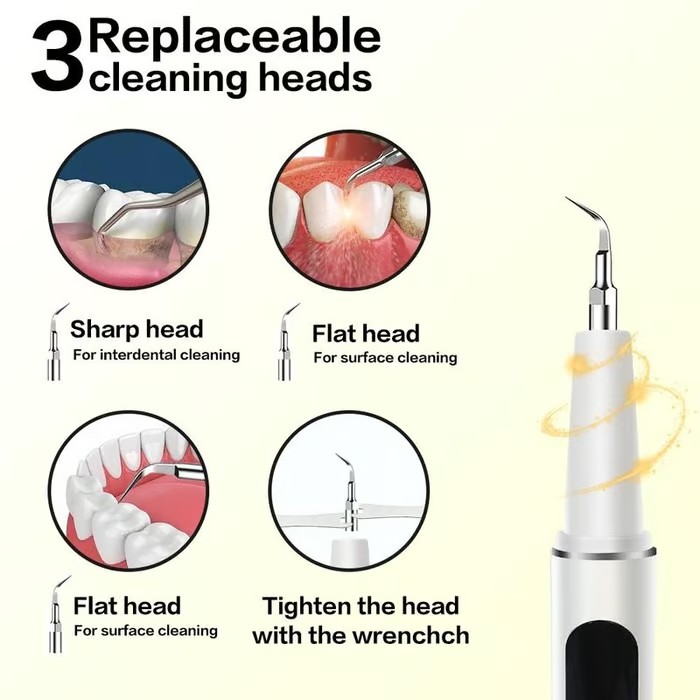 3 Replaceable cleaning heads

Sharp head
For interdental cleaning

Flat head
For surface cleaning

Flat head
For surface cleaning

Tighten the head with the wrenchch