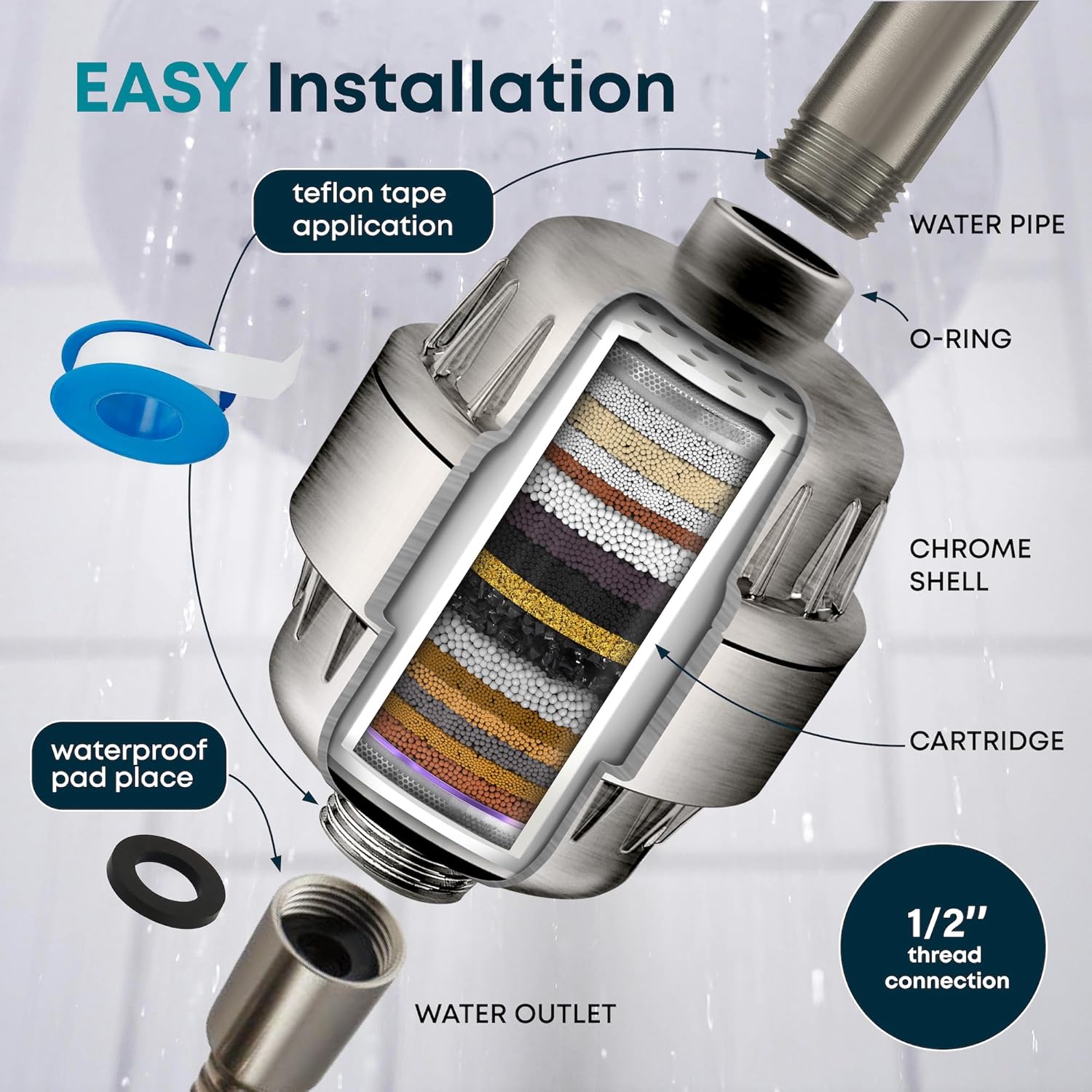 EASY Installation

teflon tape application

WATER PIPE

O-RING

CHROME SHELL

CARTRIDGE

waterproof pad place

1/2'' thread connection

WATER OUTLET