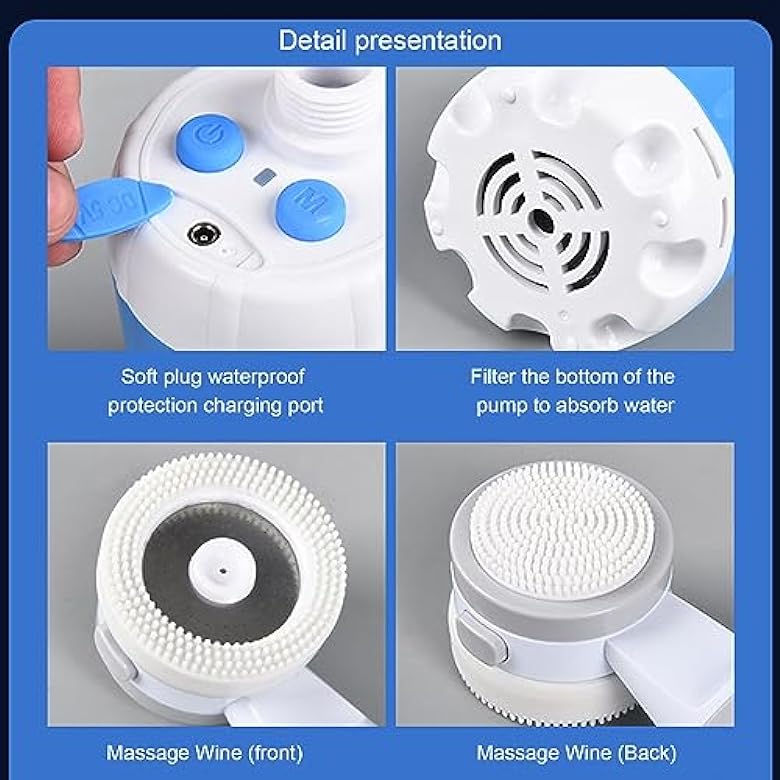 Detail presentation

M

DC 5V

Soft plug waterproof protection charging port

Filter the bottom of the pump to absorb water

Massage Wine (front)

Massage Wine (Back)