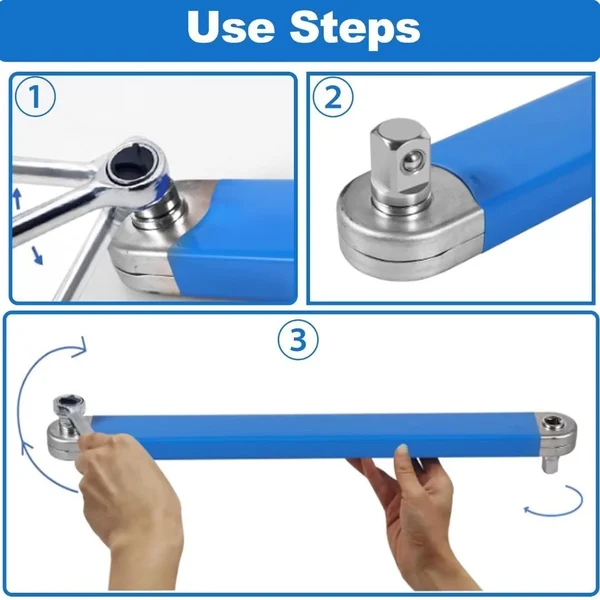 Use Steps

1

2

3