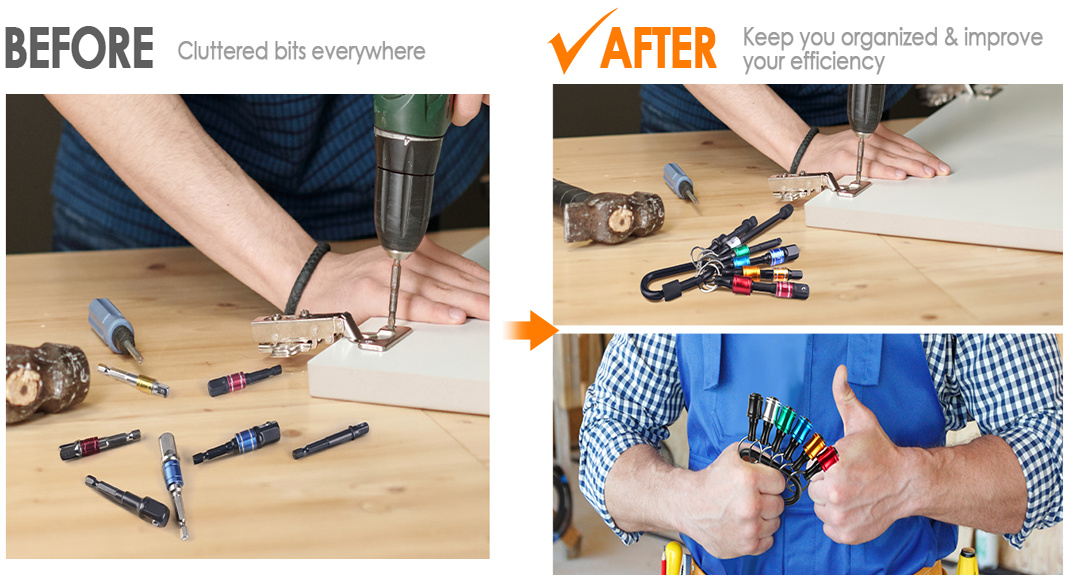 BEFORE Cluttered bits everywhere

AFTER Keep you organized & improve your efficiency