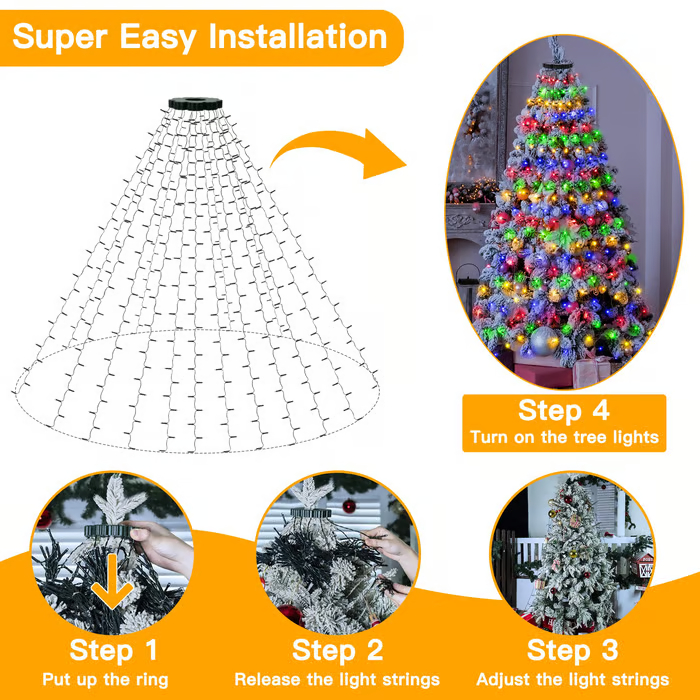 Super Easy Installation

Step 4
Turn on the tree lights

Step 1
Put up the ring

Step 2
Release the light strings

Step 3
Adjust the light strings