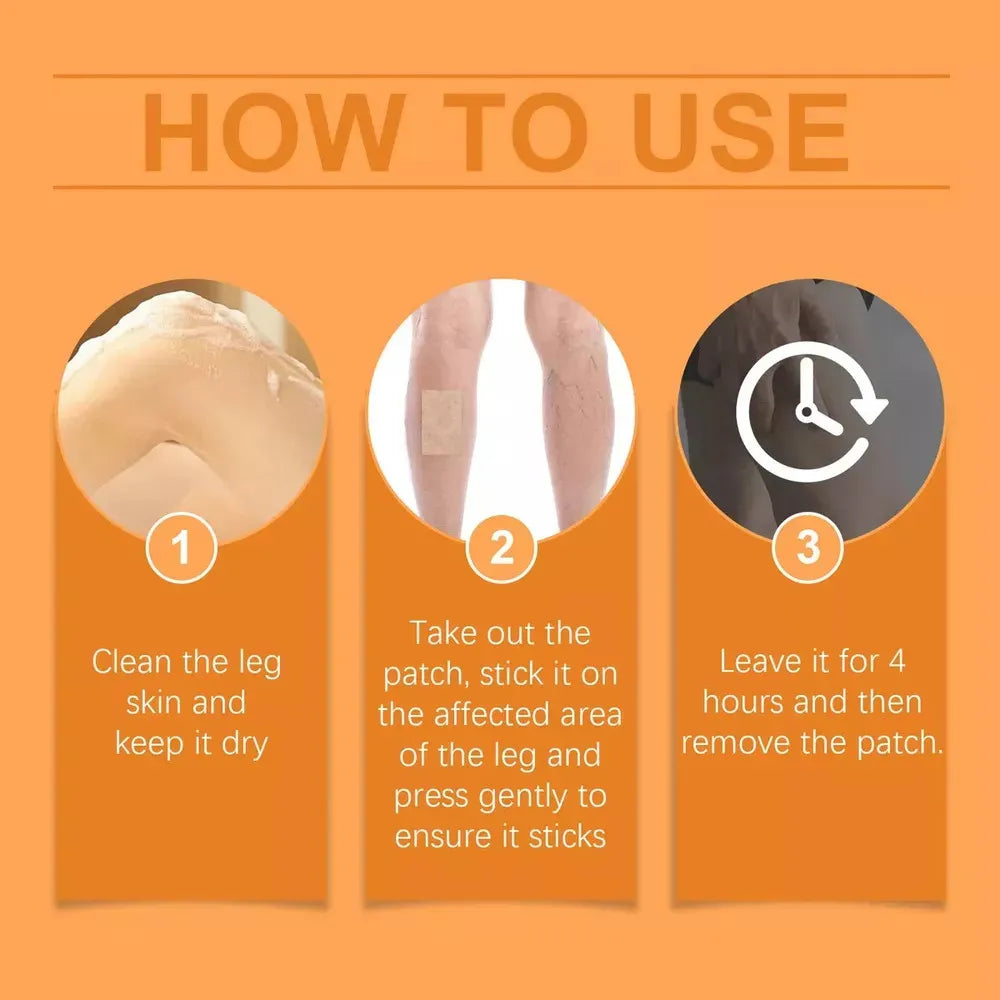 HOW TO USE

1

Clean the leg skin and keep it dry

2

Take out the patch, stick it on the affected area of the leg and press gently to ensure it sticks

3

Leave it for 4 hours and then remove the patch.