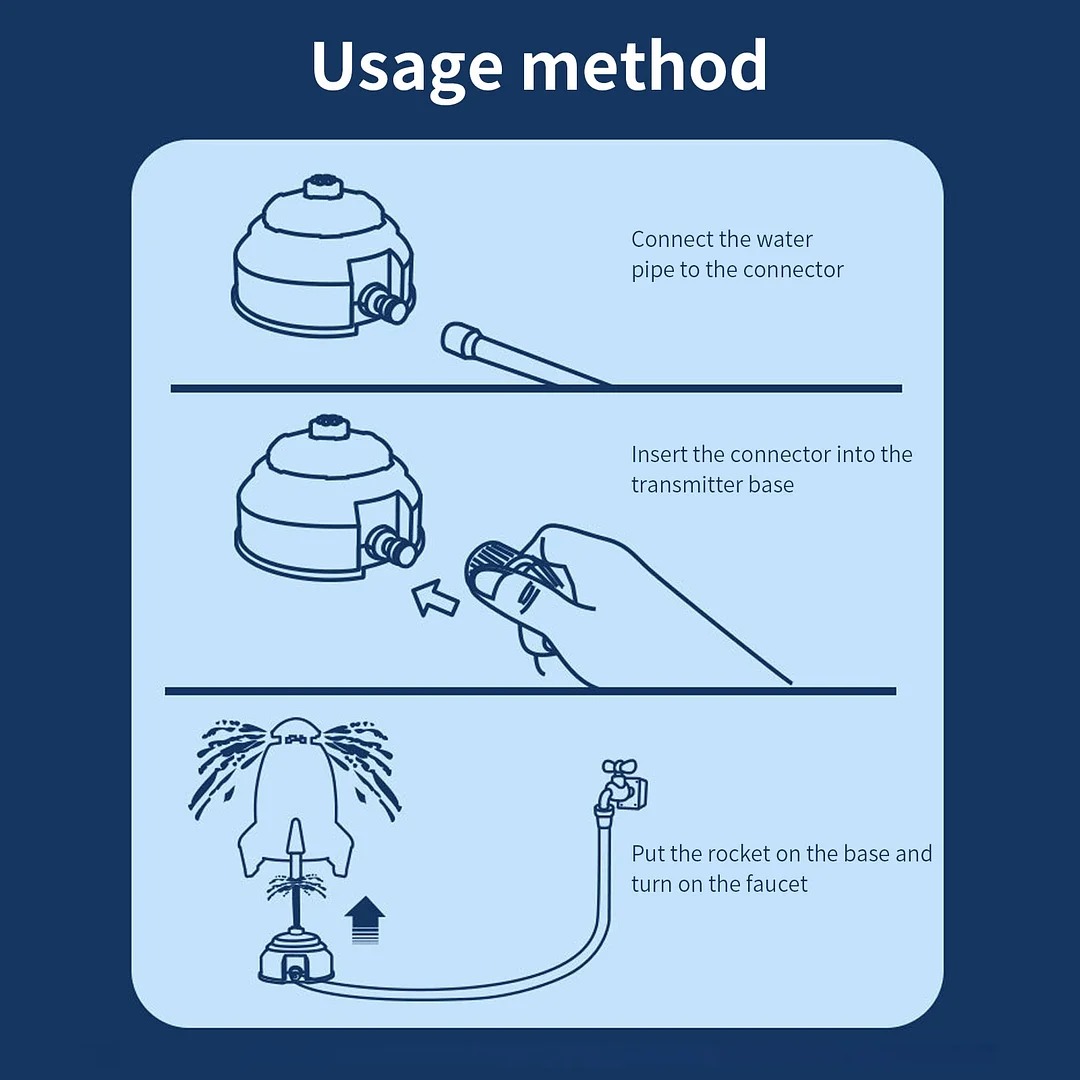 Usage method

Connect the water pipe to the connector

Insert the connector into the transmitter base

Put the rocket on the base and turn on the faucet