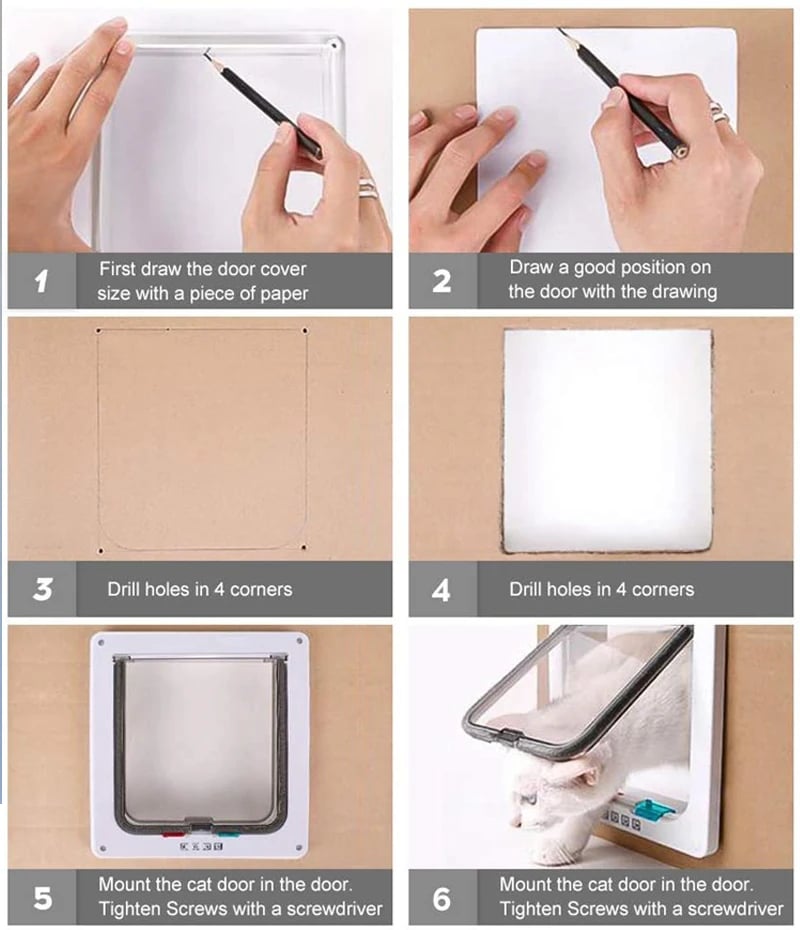 1
First draw the door cover size with a piece of paper

2
Draw a good position on the door with the drawing

3
Drill holes in 4 corners

4
Drill holes in 4 corners

5
Mount the cat door in the door. Tighten Screws with a screwdriver

6
Mount the cat door in the door. Tighten Screws with a screwdriver