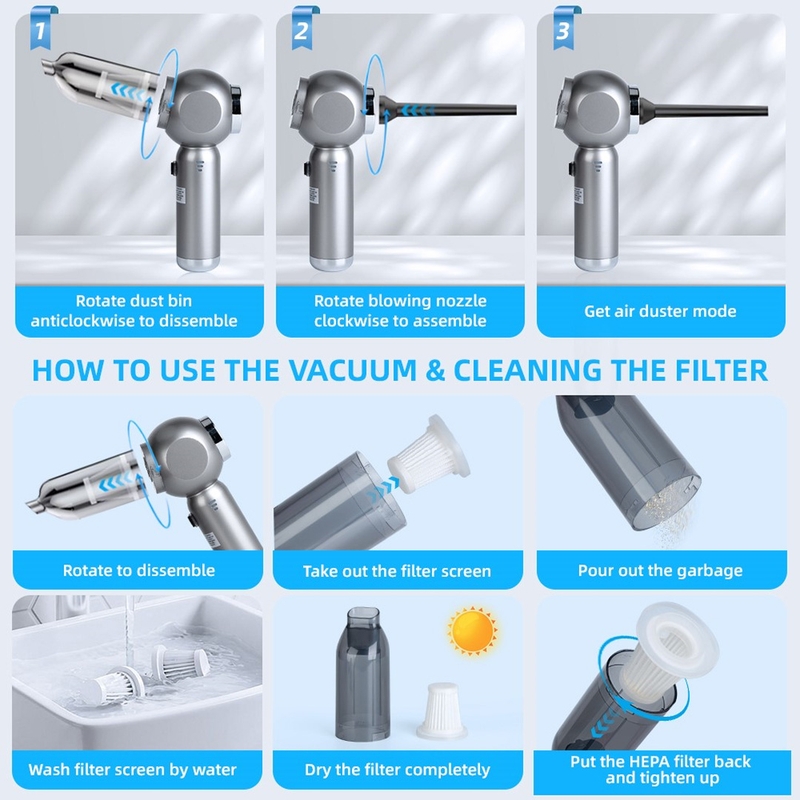 1

Rotate dust bin anticlockwise to dissemble

2

Rotate blowing nozzle clockwise to assemble

3

Get air duster mode

HOW TO USE THE VACUUM & CLEANING THE FILTER

Rotate to dissemble

Take out the filter screen

Pour out the garbage

Wash filter screen by water

Dry the filter completely

Put the HEPA filter back and tighten up