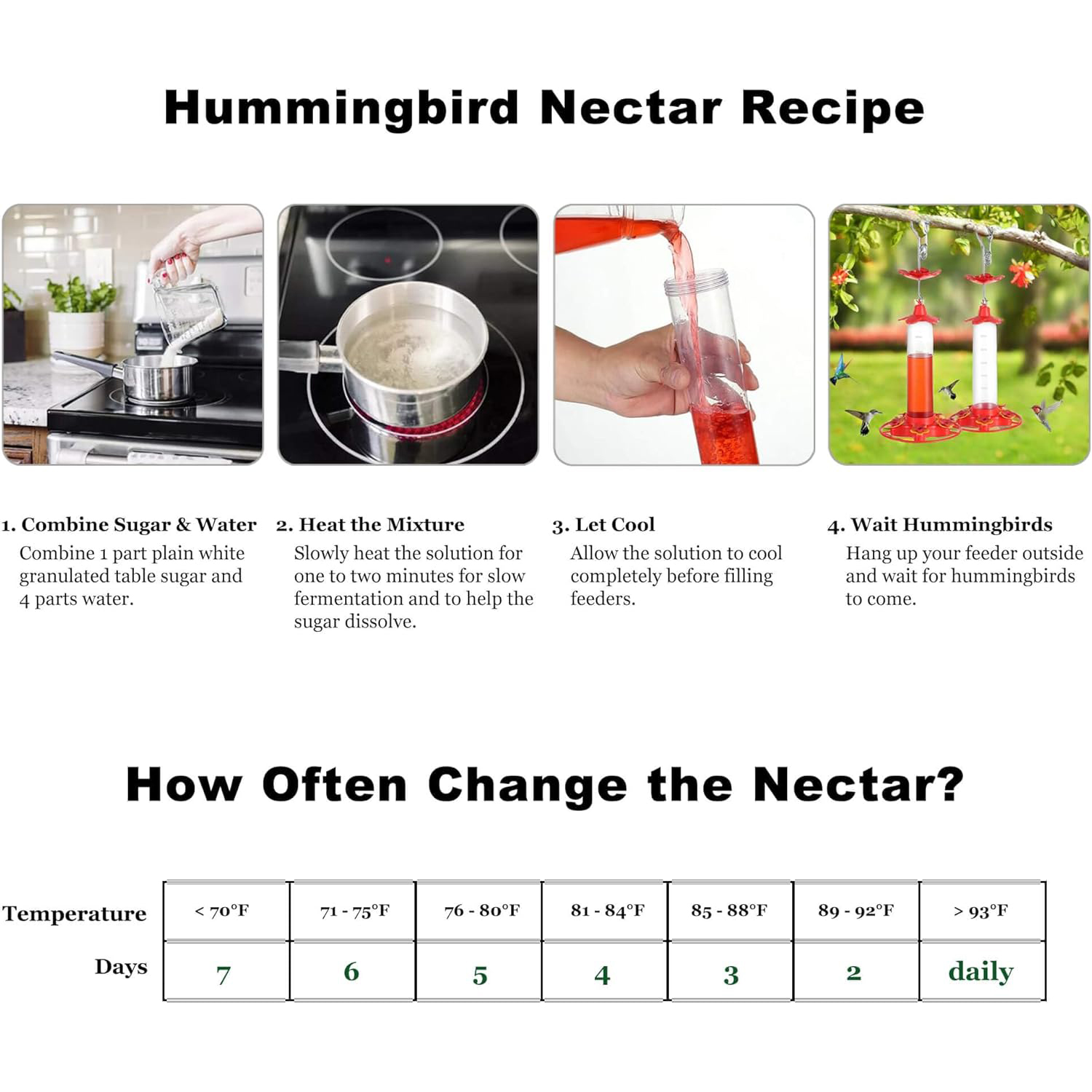 Hummingbird Nectar Recipe

1. Combine Sugar & Water
Combine 1 part plain white granulated table sugar and 4 parts water.

2. Heat the Mixture
Slowly heat the solution for one to two minutes for slow fermentation and to help the sugar dissolve.

3. Let Cool
Allow the solution to cool completely before filling feeders.

4. Wait Hummingbirds
Hang up your feeder outside and wait for hummingbirds to come.

How Often Change the Nectar?

| Temperature | < 70°F | 71 - 75°F | 76 - 80°F | 81 - 84°F | 85 - 88°F | 89 - 92°F | > 93°F |
|---|---|---|---|---|---|---|---|
| Days | 7 | 6 | 5 | 4 | 3 | 2 | daily |