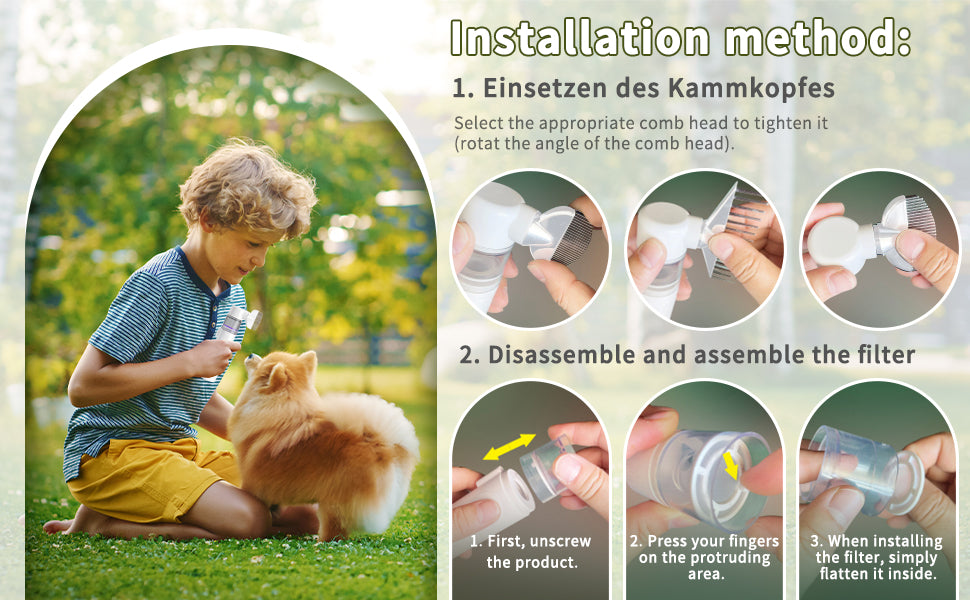 Installation method:

1. Einsetzen des Kammkopfes

Select the appropriate comb head to tighten it (rotat the angle of the comb head).

2. Disassemble and assemble the filter

1. First, unscrew the product.

2. Press your fingers on the protruding area.

3. When installing the filter, simply flatten it inside.