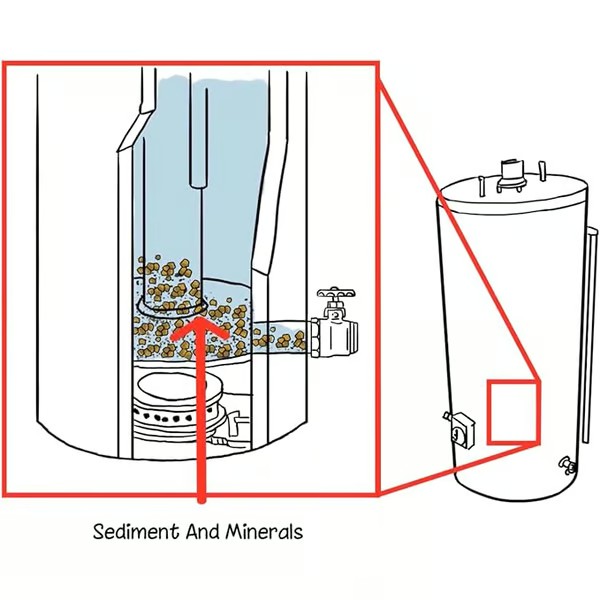 Sediment And Minerals