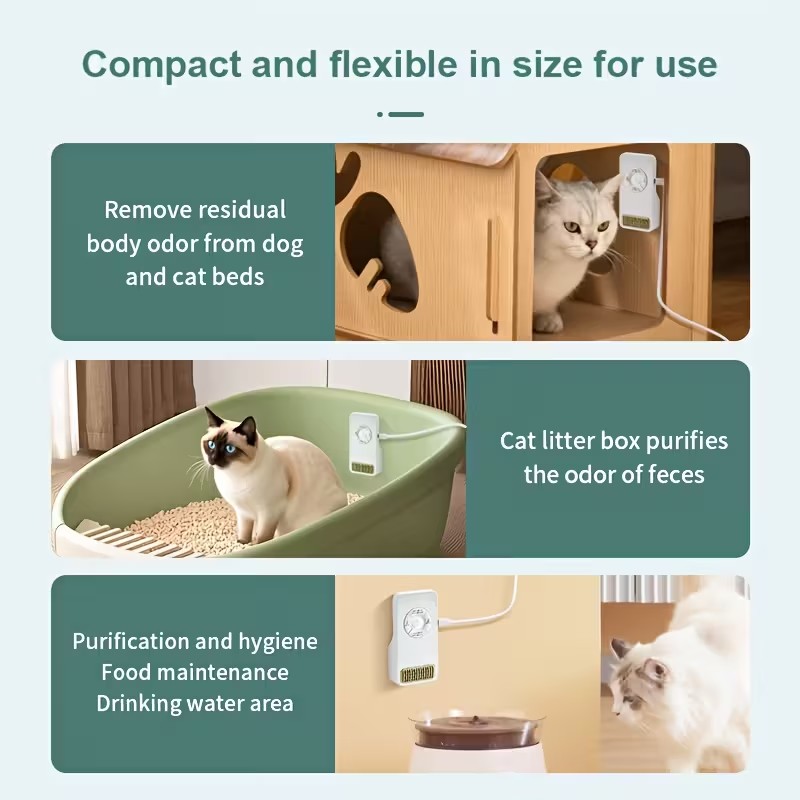 Compact and flexible in size for use

Remove residual body odor from dog and cat beds

Cat litter box purifies the odor of feces

Purification and hygiene
Food maintenance
Drinking water area