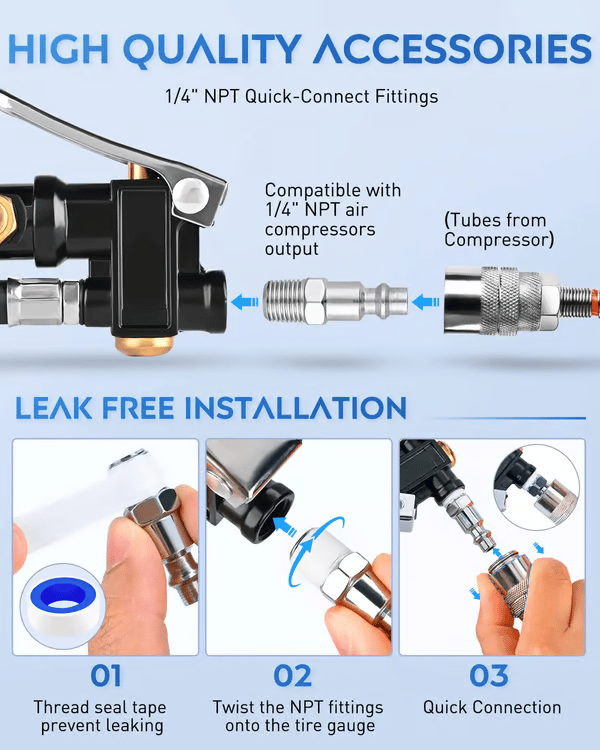 HIGH QUALITY ACCESSORIES

1/4" NPT Quick-Connect Fittings

Compatible with 1/4" NPT air compressors output

(Tubes from Compressor)

LEAK FREE INSTALLATION

01
Thread seal tape prevent leaking

02
Twist the NPT fittings onto the tire gauge

03
Quick Connection