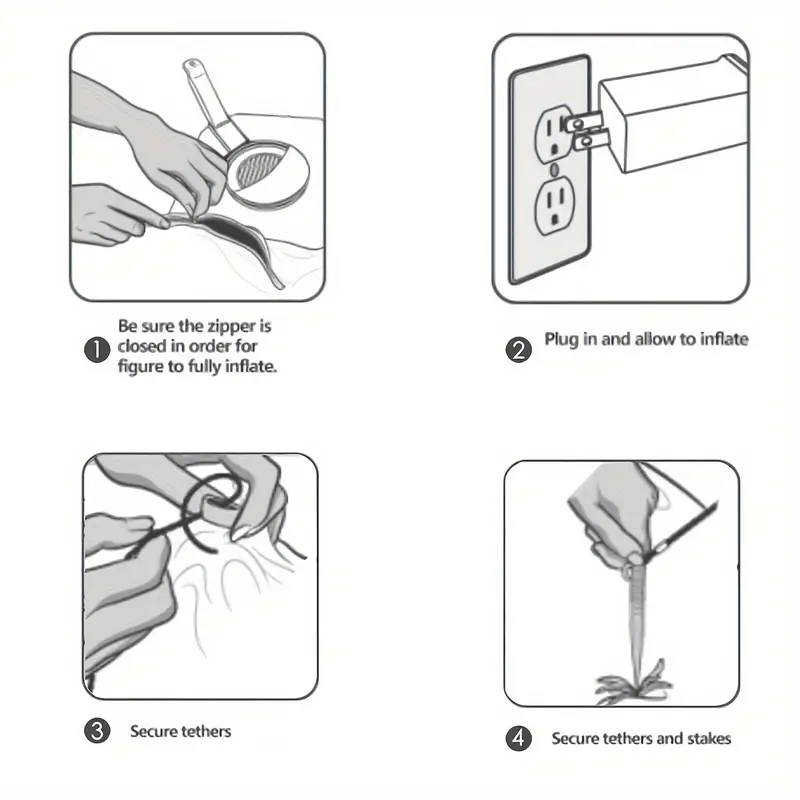 1 Be sure the zipper is closed in order for figure to fully inflate.

2 Plug in and allow to inflate

3 Secure tethers

4 Secure tethers and stakes