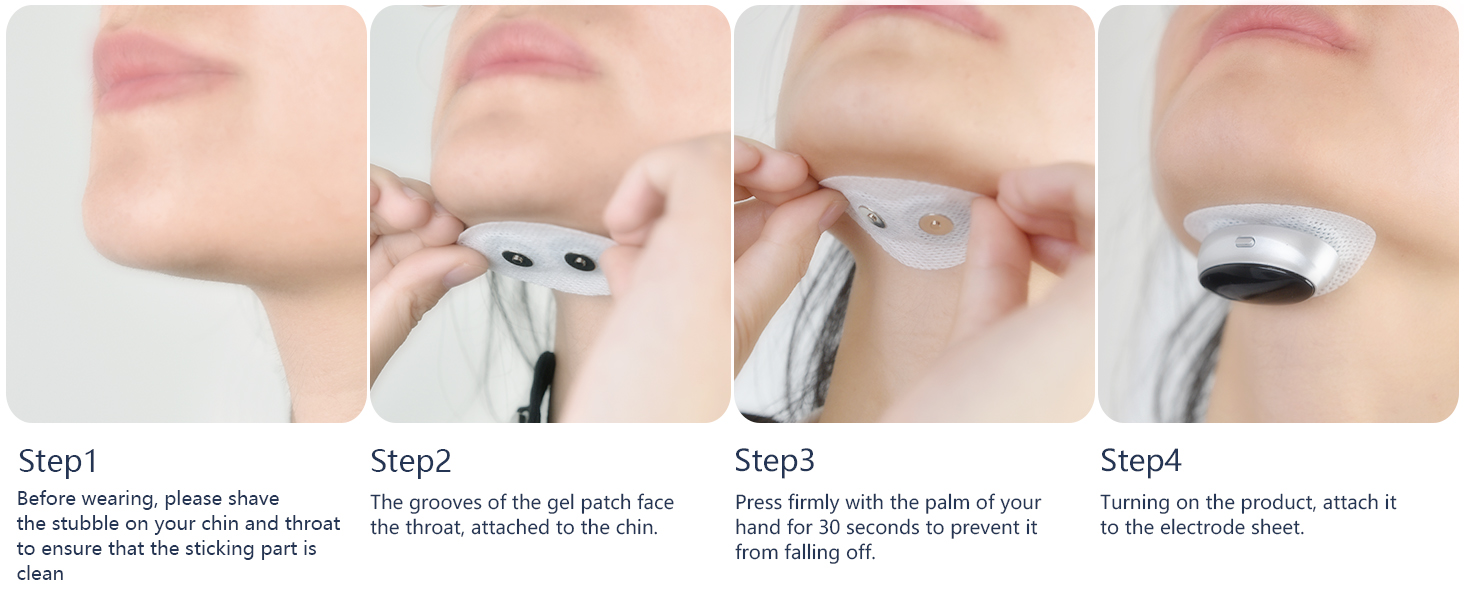 Step1
Before wearing, please shave the stubble on your chin and throat to ensure that the sticking part is clean

Step2
The grooves of the gel patch face the throat, attached to the chin.

Step3
Press firmly with the palm of your hand for 30 seconds to prevent it from falling off.

Step4
Turning on the product, attach it to the electrode sheet.