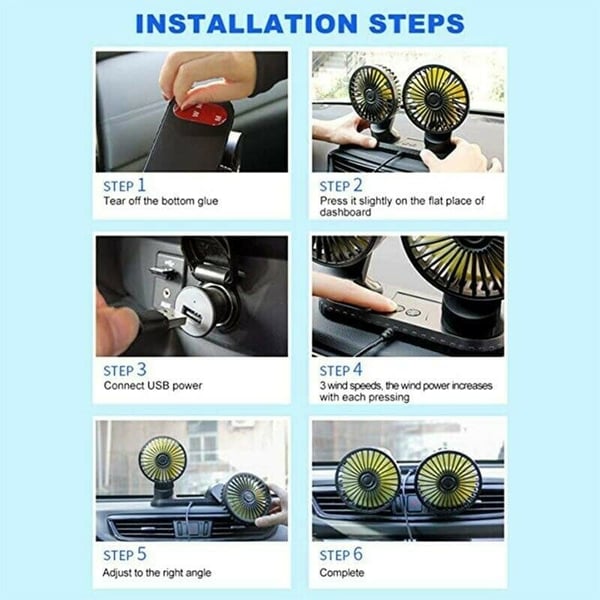 INSTALLATION STEPS

STEP 1
Tear off the bottom glue

STEP 2
Press it slightly on the flat place of dashboard

STEP 3
Connect USB power

STEP 4
3 wind speeds, the wind power increases with each pressing

STEP 5
Adjust to the right angle

STEP 6
Complete