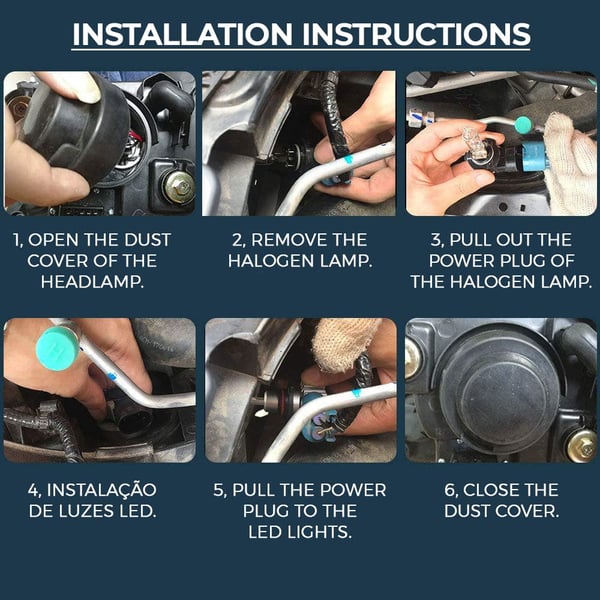 INSTALLATION INSTRUCTIONS

1, OPEN THE DUST COVER OF THE HEADLAMP.

2, REMOVE THE HALOGEN LAMP.

3, PULL OUT THE POWER PLUG OF THE HALOGEN LAMP.

4, INSTALAÇÃO DE LUZES LED.

5, PULL THE POWER PLUG TO THE LED LIGHTS.

6, CLOSE THE DUST COVER.