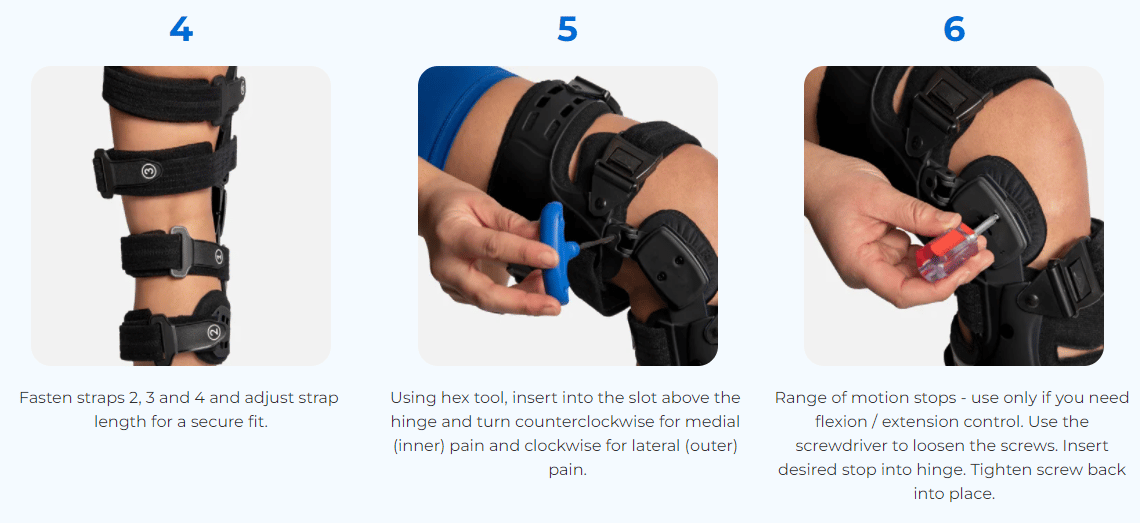 4

3

2

Fasten straps 2, 3 and 4 and adjust strap length for a secure fit.

5

Using hex tool, insert into the slot above the hinge and turn counterclockwise for medial (inner) pain and clockwise for lateral (outer) pain.

6

Range of motion stops - use only if you need flexion / extension control. Use the screwdriver to loosen the screws. Insert desired stop into hinge. Tighten screw back into place.