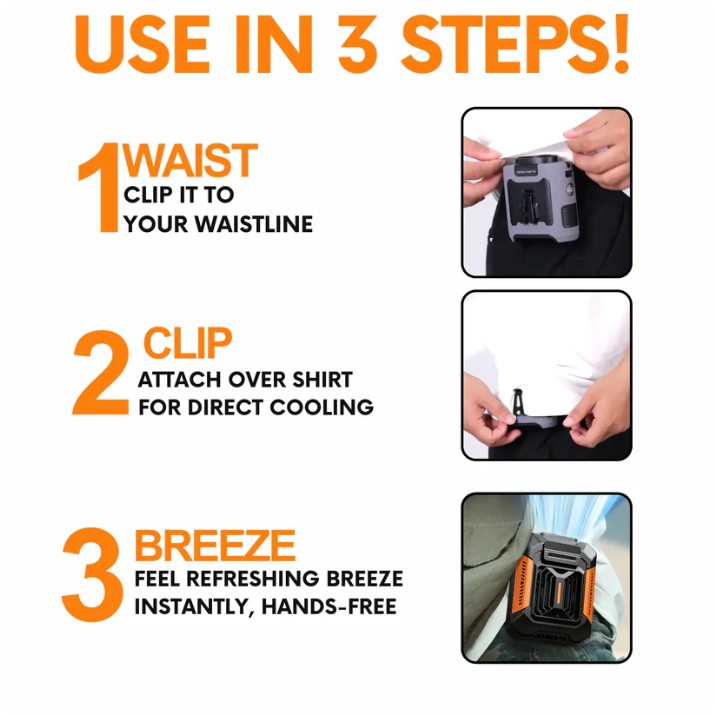 USE IN 3 STEPS!

1 WAIST
CLIP IT TO YOUR WAISTLINE

2 CLIP
ATTACH OVER SHIRT FOR DIRECT COOLING

3 BREEZE
FEEL REFRESHING BREEZE INSTANTLY, HANDS-FREE