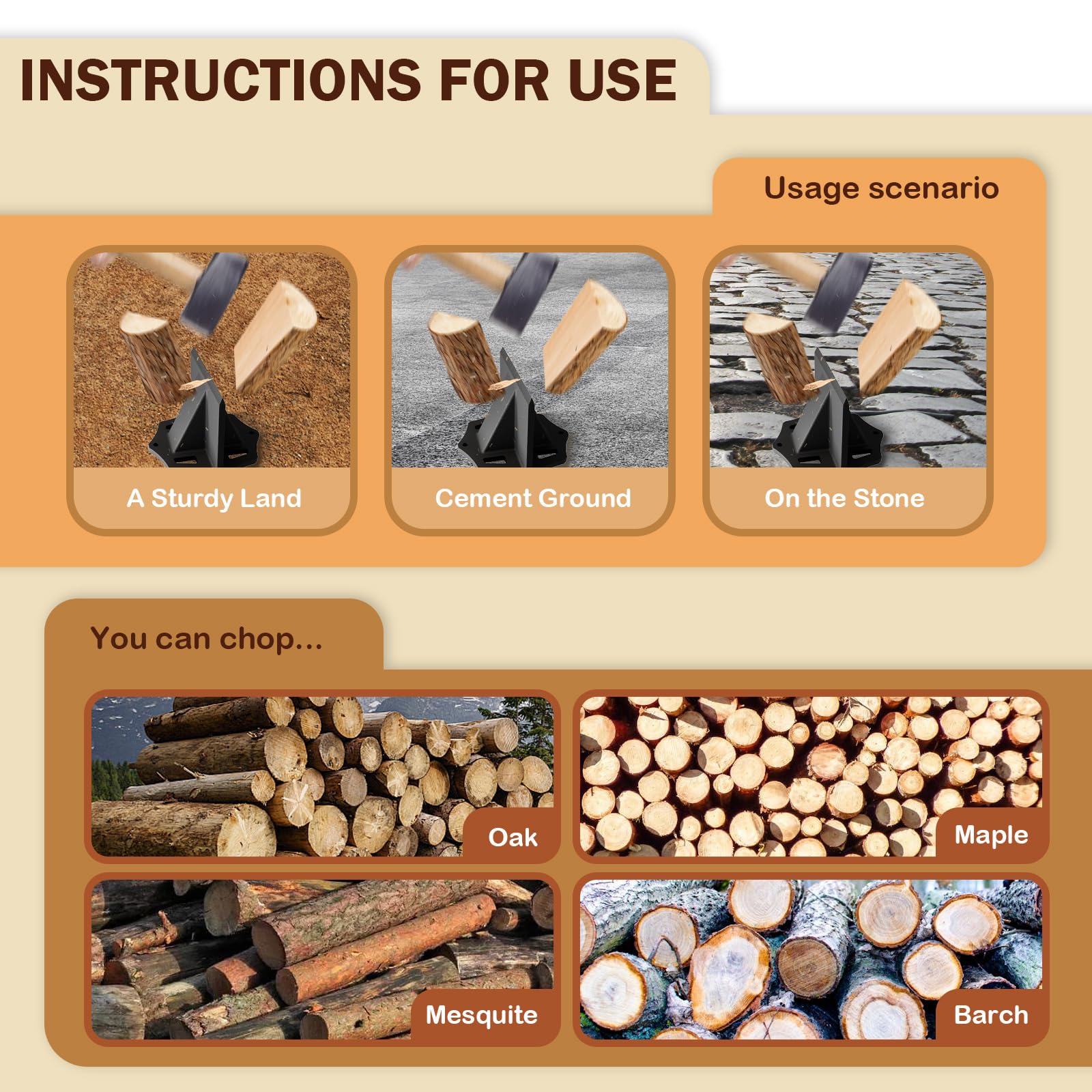 INSTRUCTIONS FOR USE

Usage scenario

A Sturdy Land

Cement Ground

On the Stone

You can chop...

Oak

Maple

Mesquite

Barch