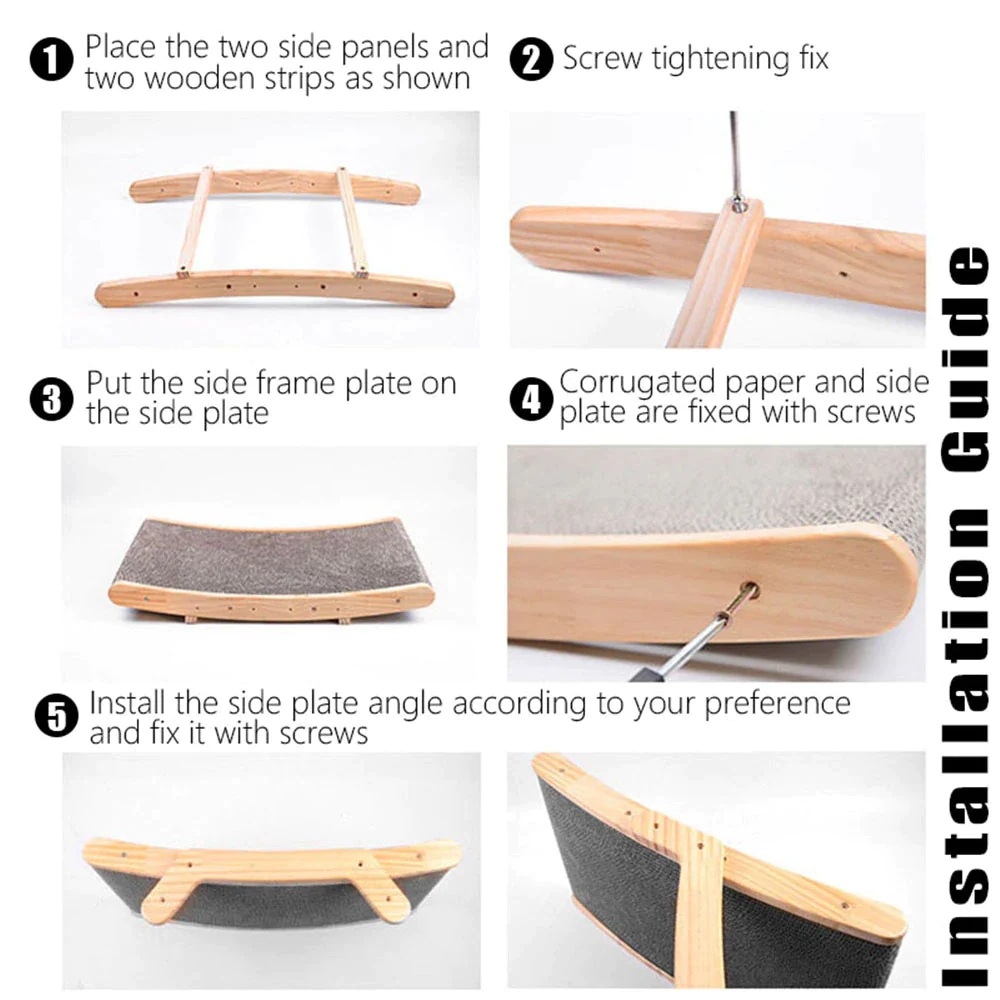 1 Place the two side panels and two wooden strips as shown

2 Screw tightening fix

3 Put the side frame plate on the side plate

4 Corrugated paper and side plate are fixed with screws

5 Install the side plate angle according to your preference and fix it with screws

Installation Guide