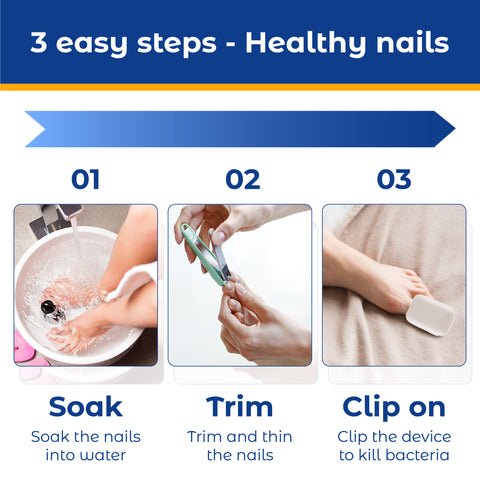 3 easy steps - Healthy nails

01

Soak

Soak the nails into water

02

Trim

Trim and thin the nails

03

Clip on

Clip the device to kill bacteria