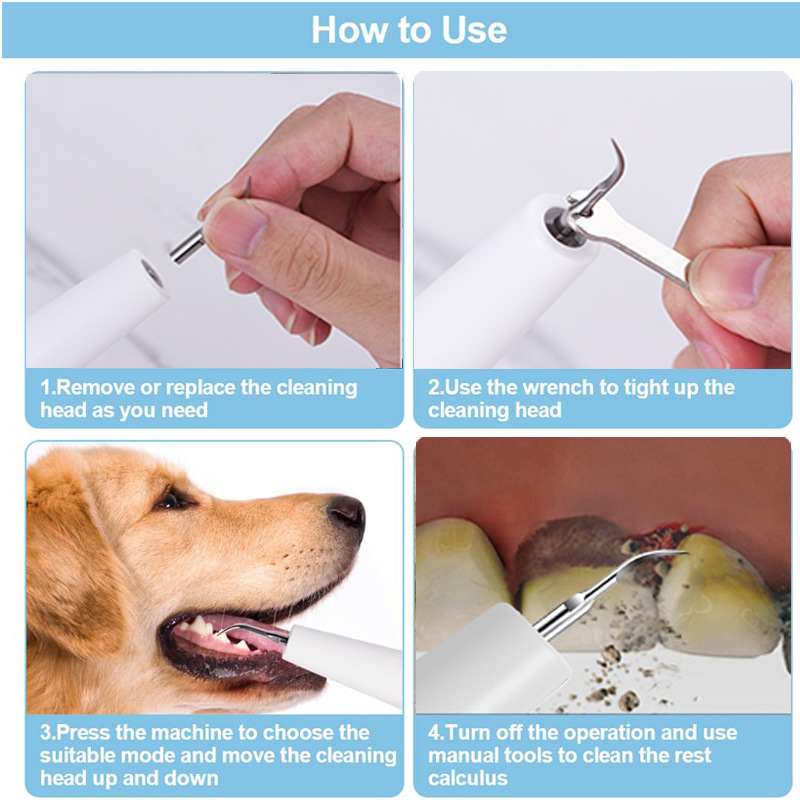 How to Use

1.Remove or replace the cleaning head as you need

2.Use the wrench to tight up the cleaning head

3.Press the machine to choose the suitable mode and move the cleaning head up and down

4.Turn off the operation and use manual tools to clean the rest calculus