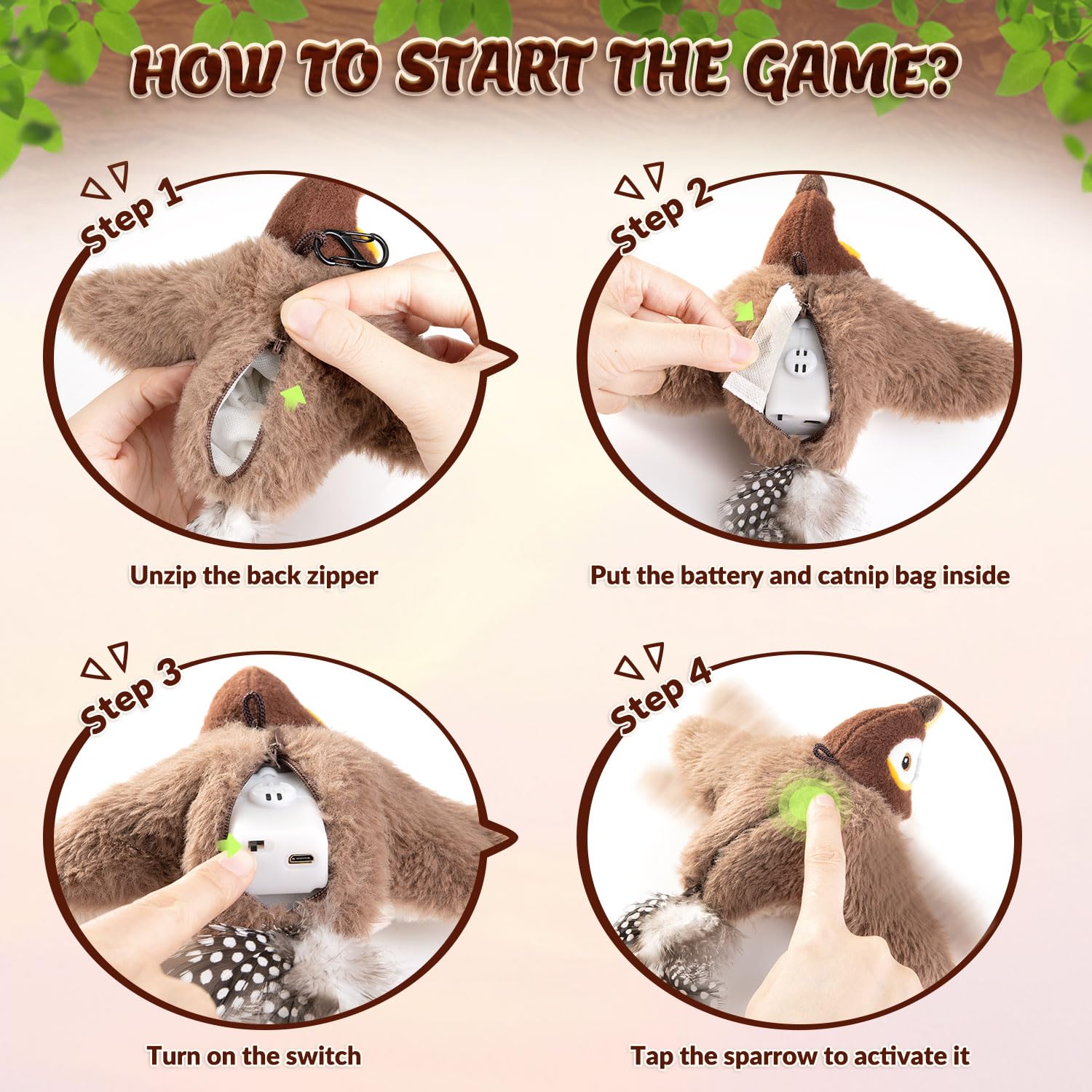 HOW TO START THE GAME?

Step 1

Unzip the back zipper

Step 2

Put the battery and catnip bag inside

Step 3

Turn on the switch

Step 4

Tap the sparrow to activate it