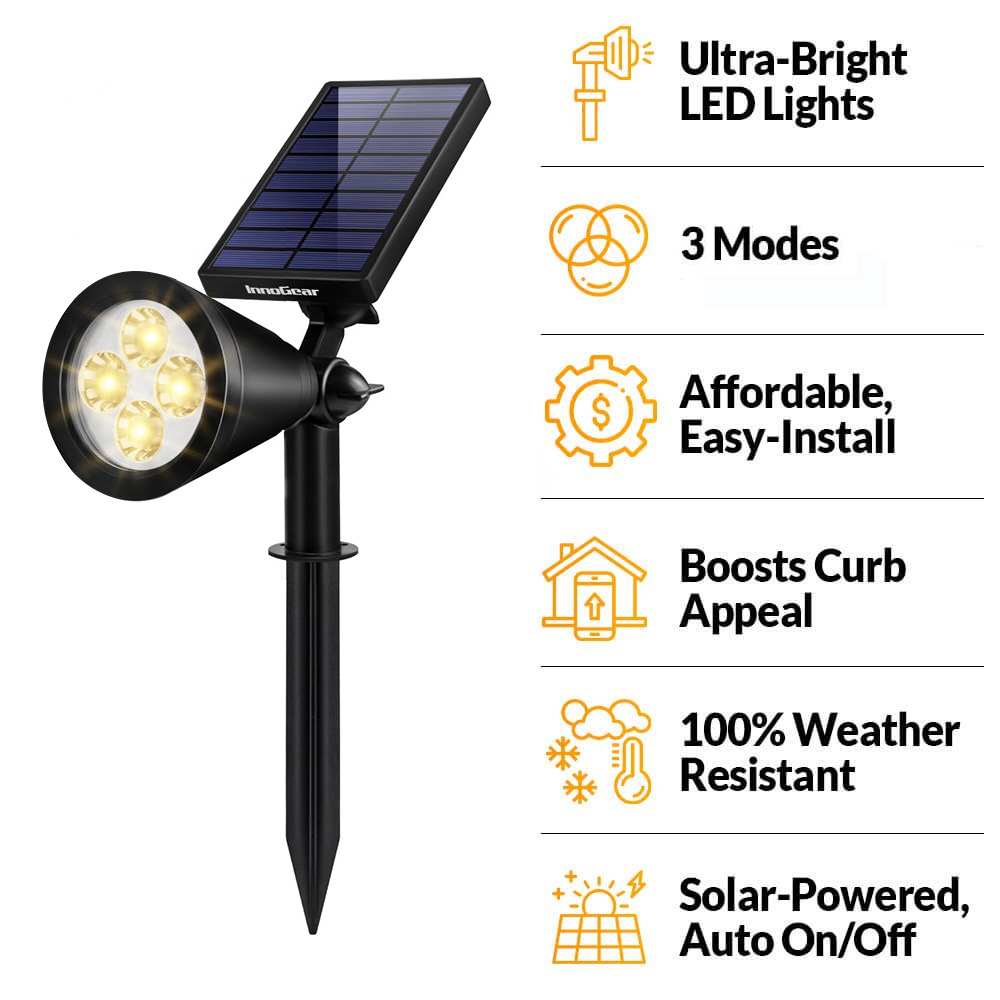 InnoGear

Ultra-Bright LED Lights

3 Modes

Affordable, Easy-Install

Boosts Curb Appeal

100% Weather Resistant

Solar-Powered, Auto On/Off