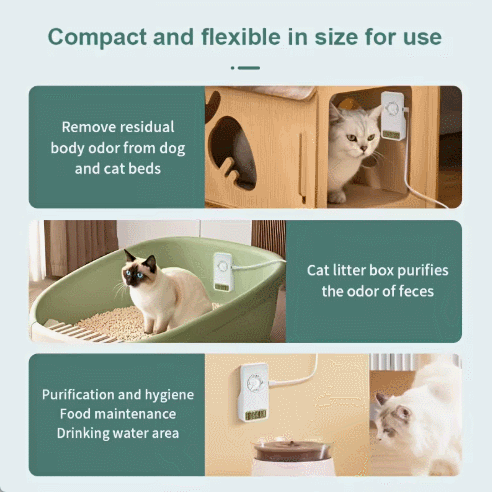 Compact and flexible in size for use

Remove residual body odor from dog and cat beds

Cat litter box purifies the odor of feces

Purification and hygiene
Food maintenance
Drinking water area