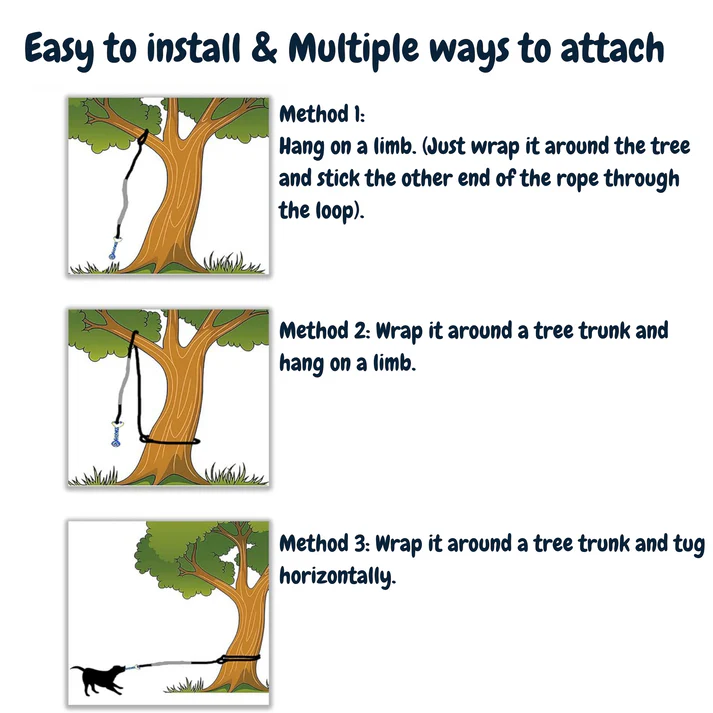 Easy to install & Multiple ways to attach

Method 1:
Hang on a limb. (Just wrap it around the tree and stick the other end of the rope through the loop).

Method 2: Wrap it around a tree trunk and hang on a limb.

Method 3: Wrap it around a tree trunk and tug horizontally.