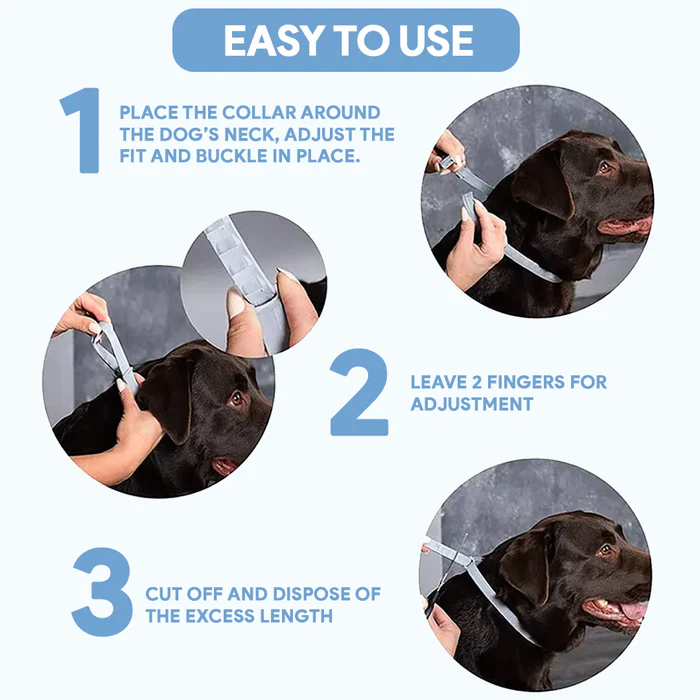 EASY TO USE

1 PLACE THE COLLAR AROUND THE DOG'S NECK, ADJUST THE FIT AND BUCKLE IN PLACE.

2 LEAVE 2 FINGERS FOR ADJUSTMENT

3 CUT OFF AND DISPOSE OF THE EXCESS LENGTH