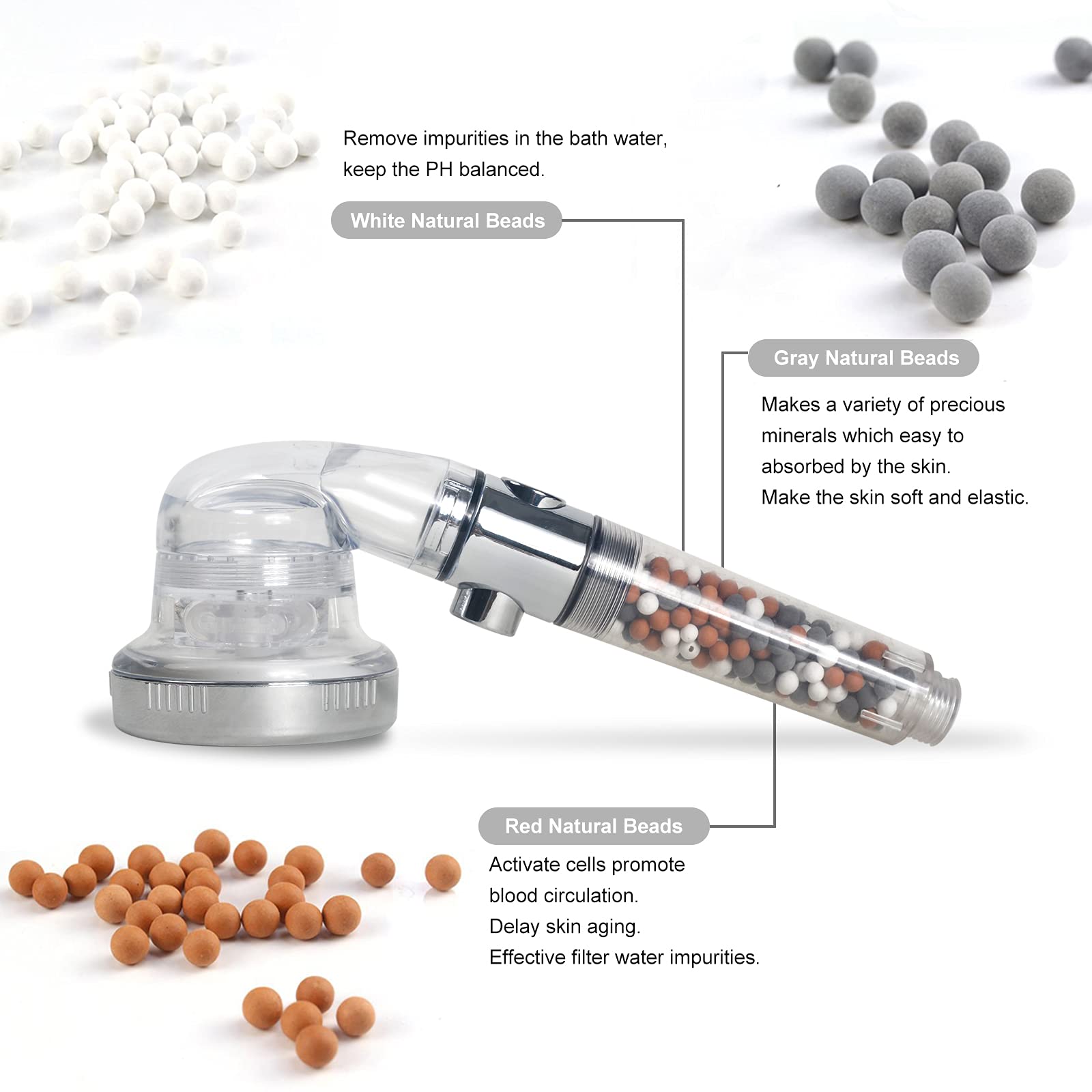 Remove impurities in the bath water, keep the PH balanced.

White Natural Beads

Gray Natural Beads

Makes a variety of precious minerals which easy to absorbed by the skin.
Make the skin soft and elastic.

Red Natural Beads

Activate cells promote blood circulation.
Delay skin aging.
Effective filter water impurities.