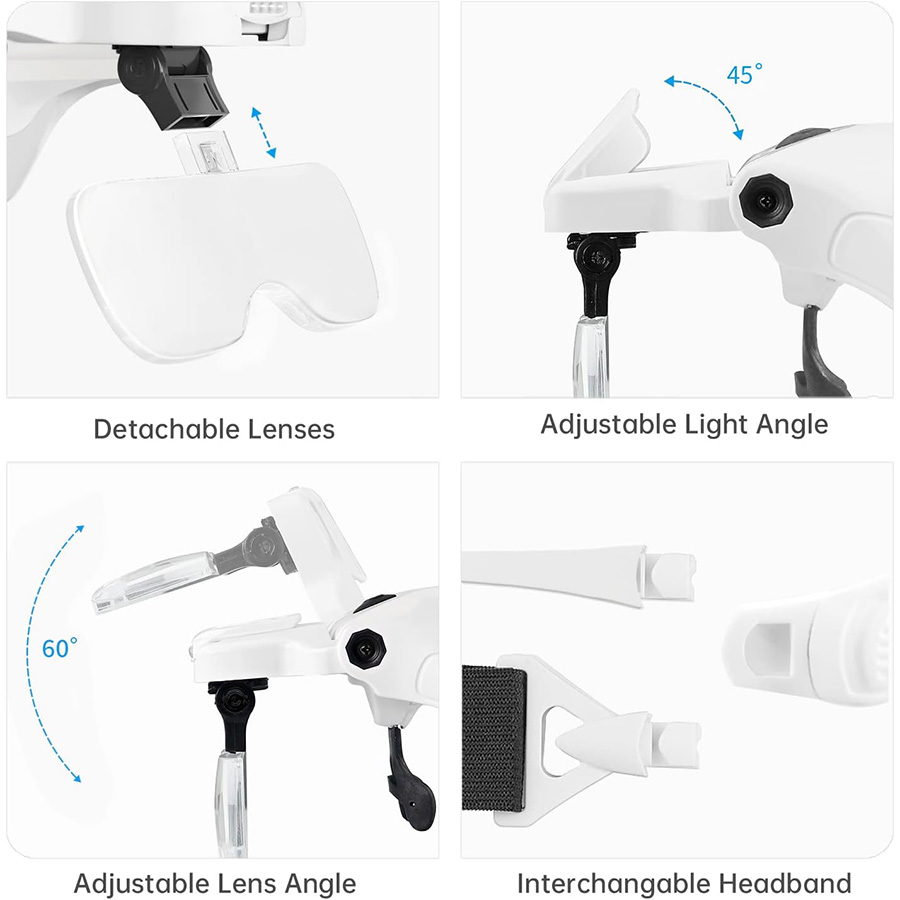 Detachable Lenses

45°

Adjustable Light Angle

60°

Adjustable Lens Angle

Interchangable Headband