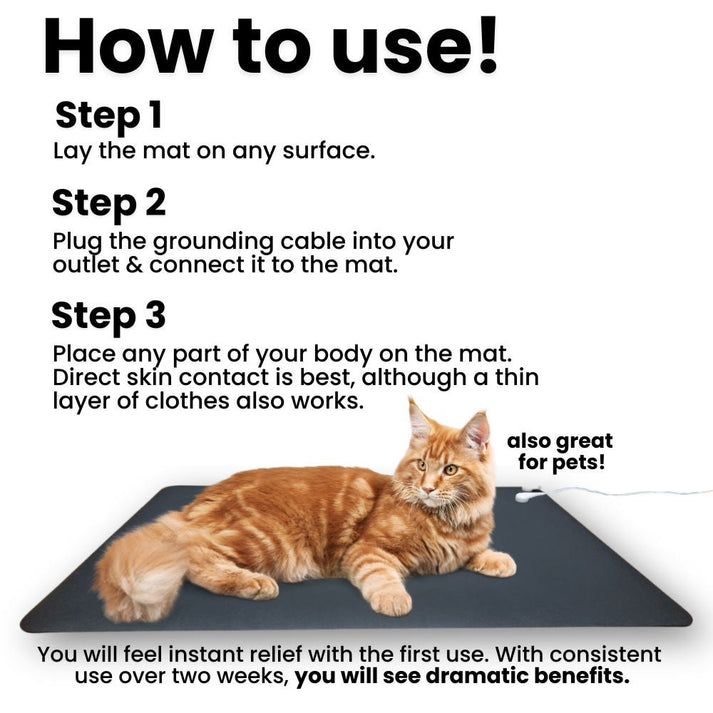 How to use!

Step 1
Lay the mat on any surface.

Step 2
Plug the grounding cable into your outlet & connect it to the mat.

Step 3
Place any part of your body on the mat. Direct skin contact is best, although a thin layer of clothes also works.

also great for pets!

You will feel instant relief with the first use. With consistent use over two weeks, you will see dramatic benefits.