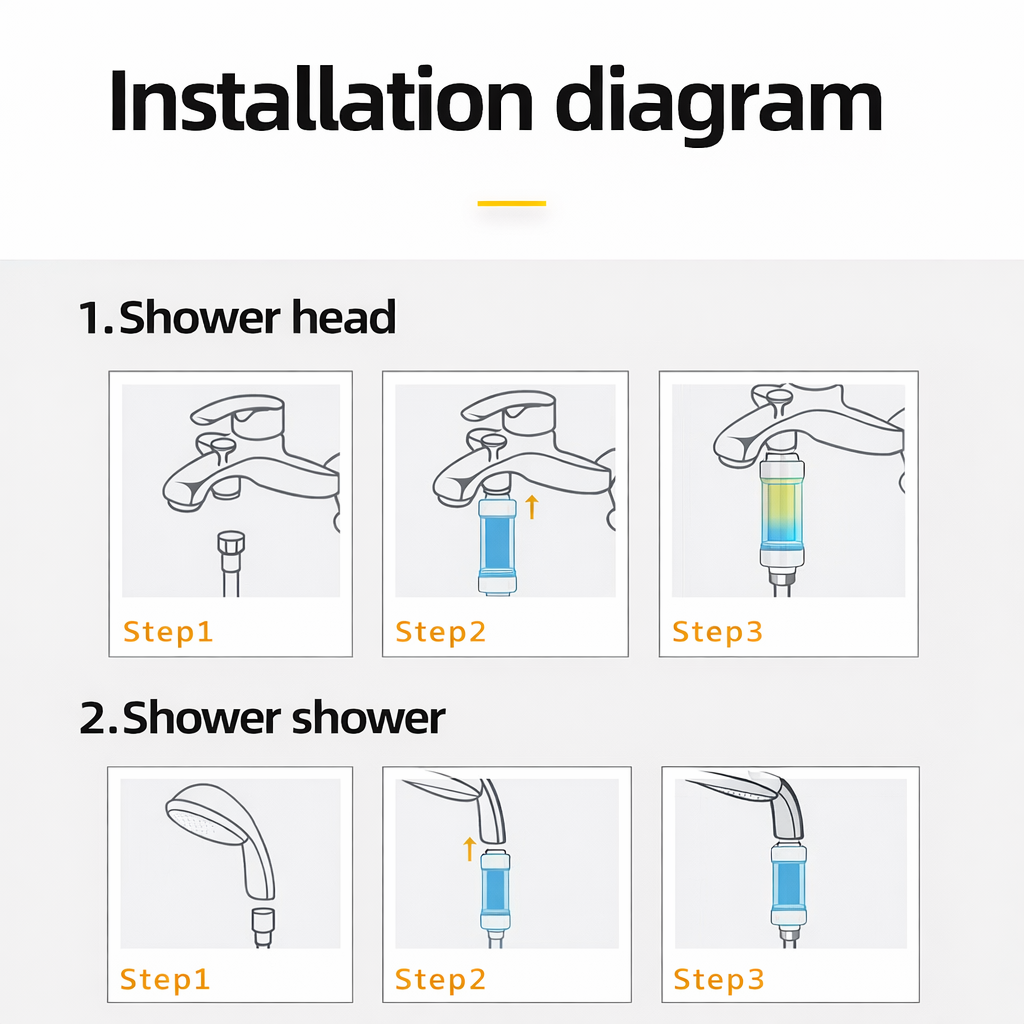 Installation diagram

1.Shower head

Step1

Step2

Step3

2.Shower shower

Step1

Step2

Step3