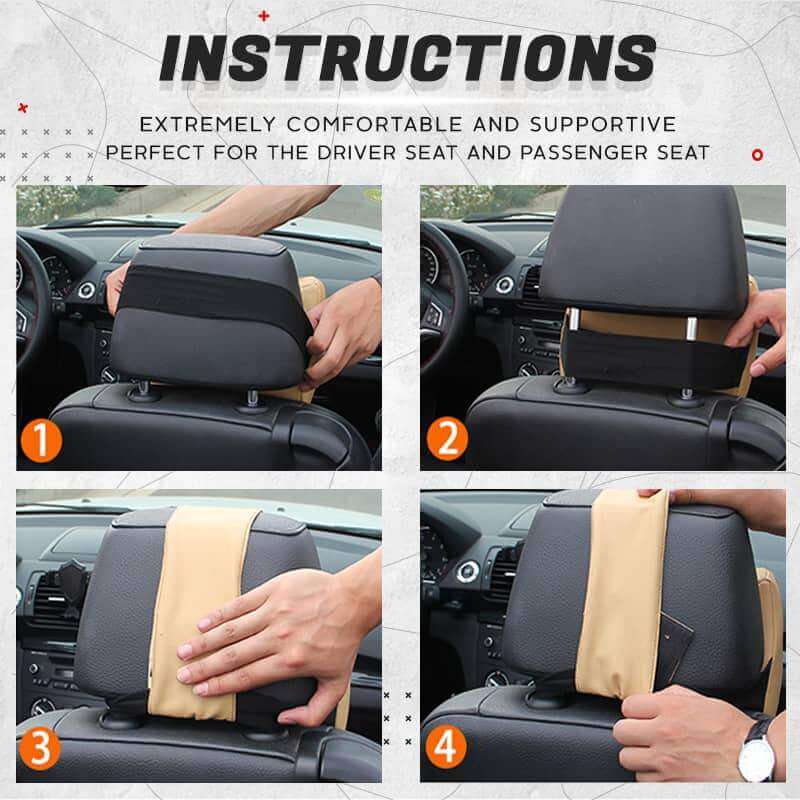 INSTRUCTIONS

EXTREMELY COMFORTABLE AND SUPPORTIVE
PERFECT FOR THE DRIVER SEAT AND PASSENGER SEAT

1

2

3

4