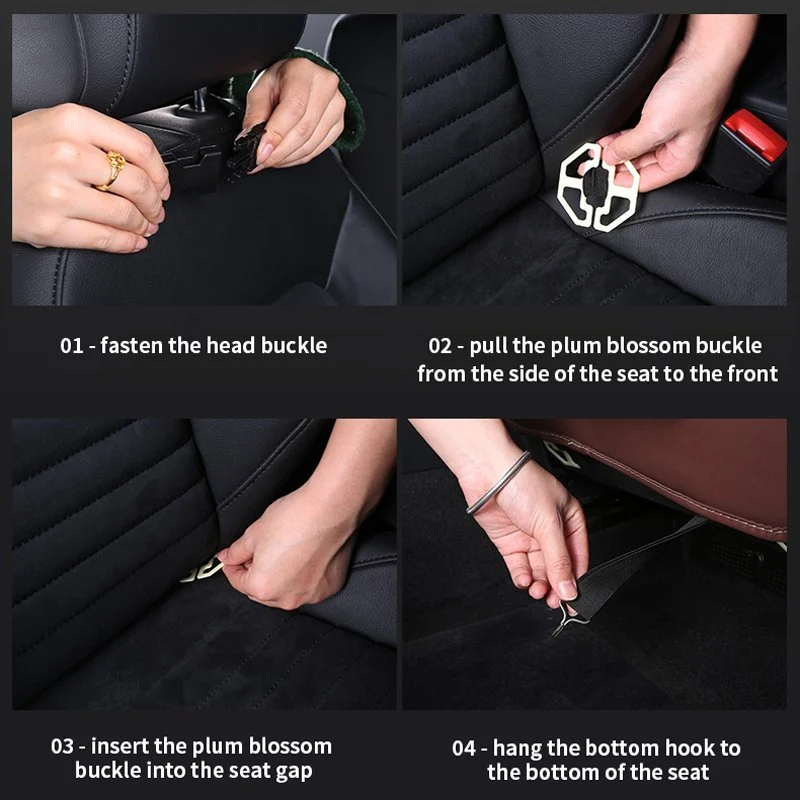 01 - fasten the head buckle

02 - pull the plum blossom buckle from the side of the seat to the front

03 - insert the plum blossom buckle into the seat gap

04 - hang the bottom hook to the bottom of the seat