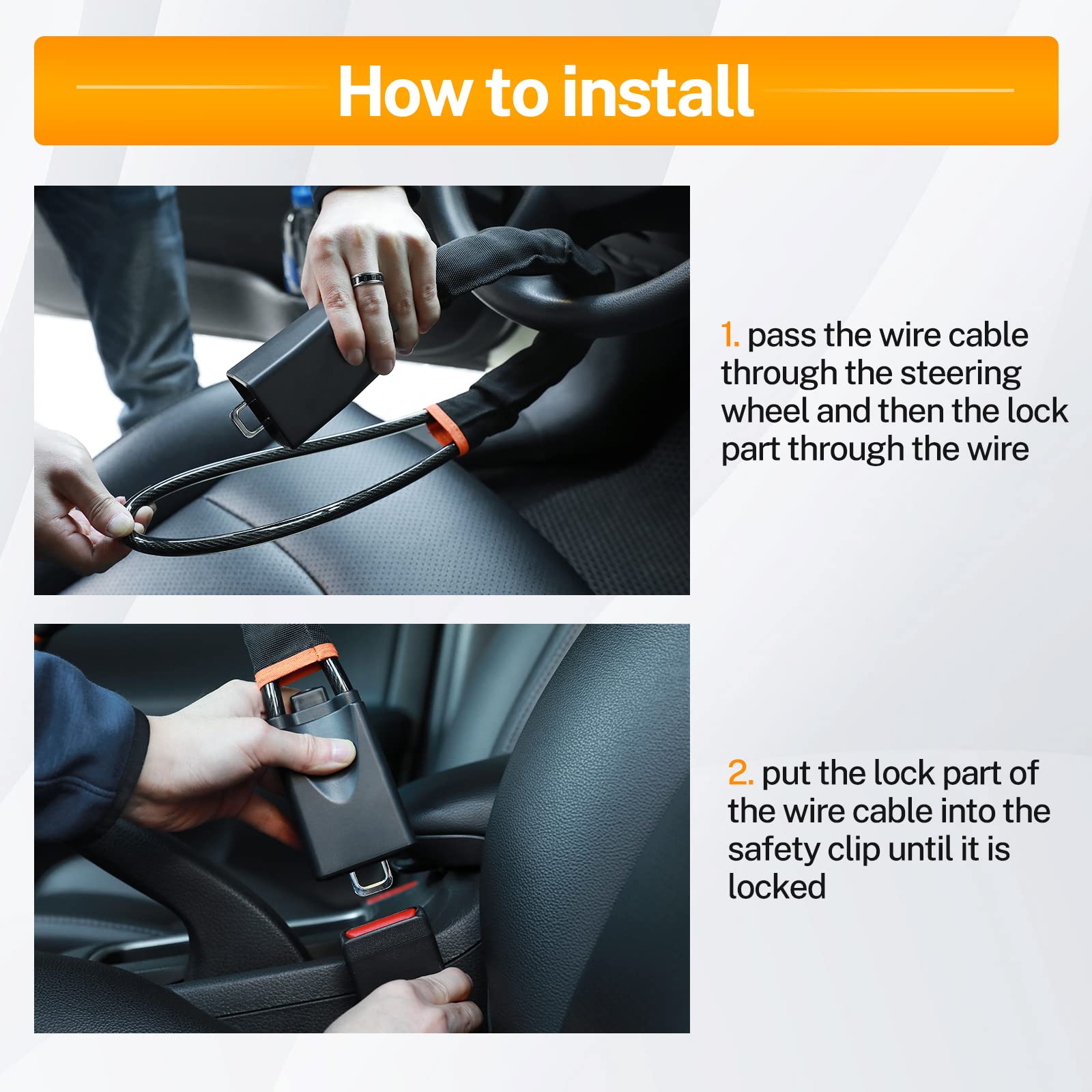 How to install

1. pass the wire cable through the steering wheel and then the lock part through the wire

2. put the lock part of the wire cable into the safety clip until it is locked