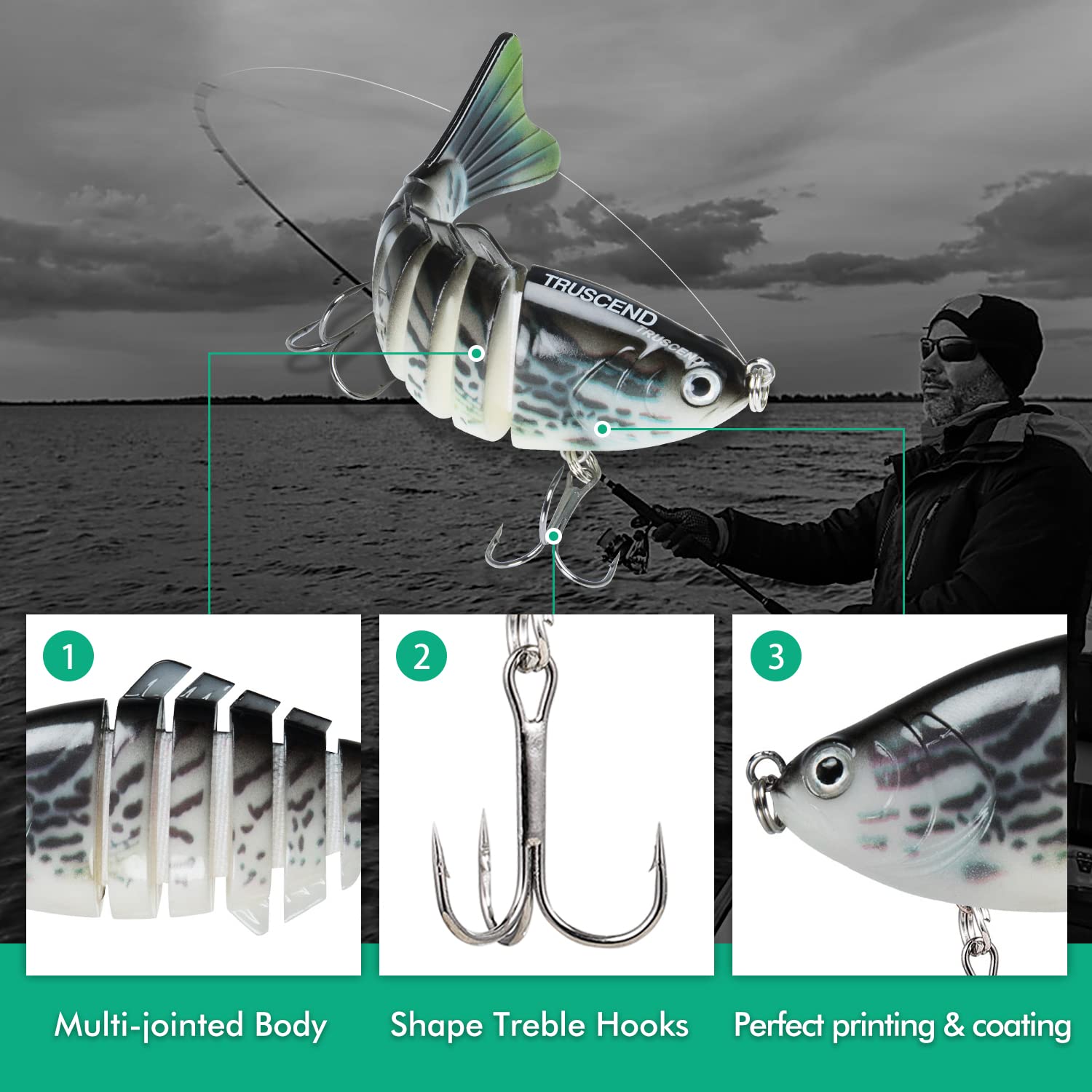 TRUSCEND
TRUSCEND

1
2
3

Multi-jointed Body
Shape Treble Hooks
Perfect printing & coating