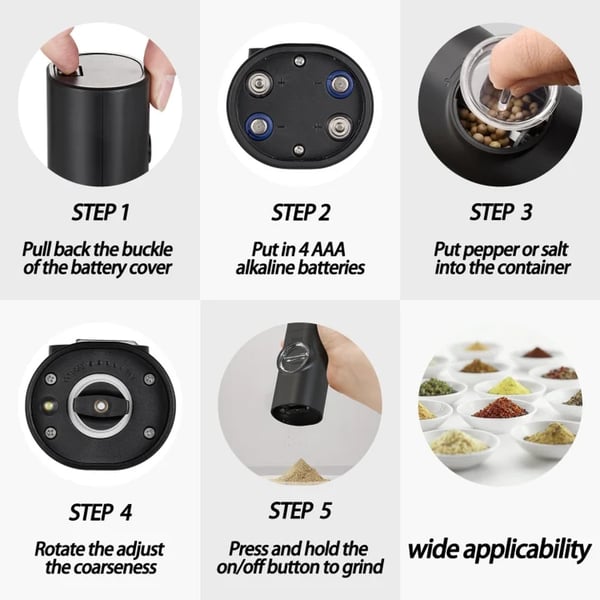 STEP 1

Pull back the buckle of the battery cover

STEP 2

Put in 4 AAA alkaline batteries

STEP 3

Put pepper or salt into the container

STEP 4

Rotate the adjust the coarseness

STEP 5

Press and hold the on/off button to grind

wide applicability