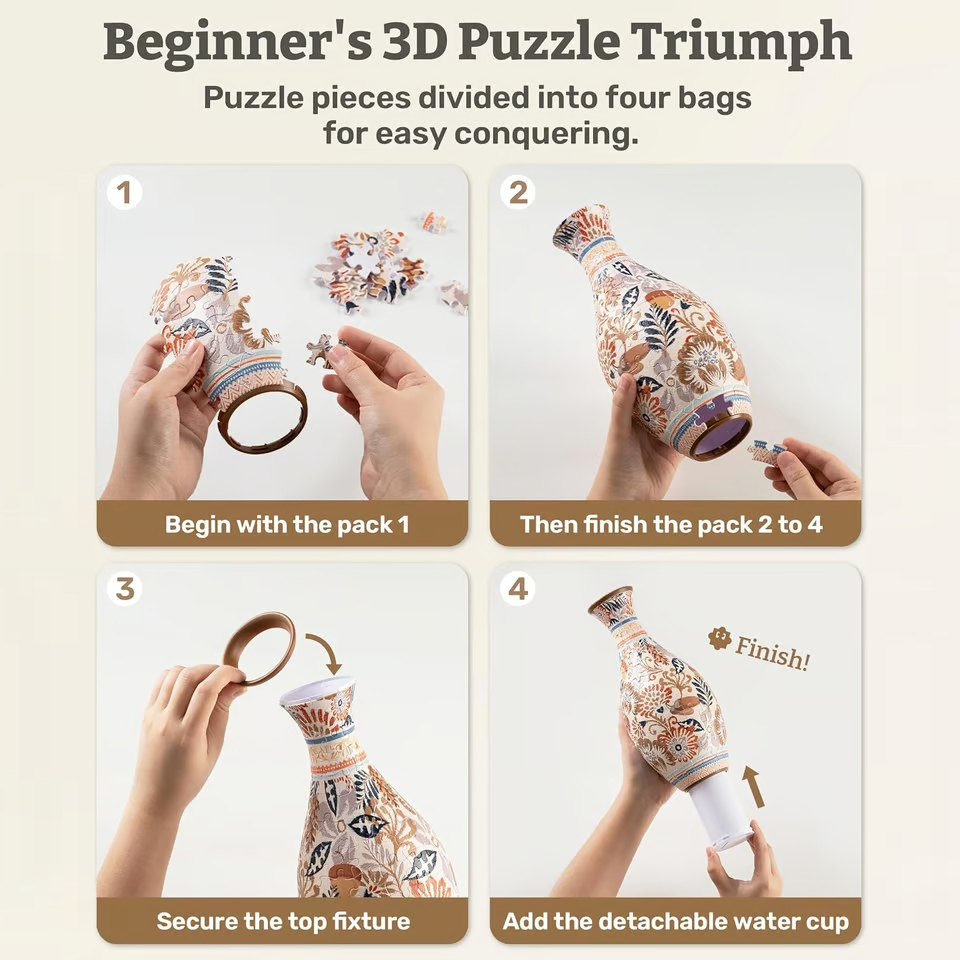 Beginner's 3D Puzzle Triumph

Puzzle pieces divided into four bags for easy conquering.

1

Begin with the pack 1

2

Then finish the pack 2 to 4

3

Secure the top fixture

4

Finish!

Add the detachable water cup