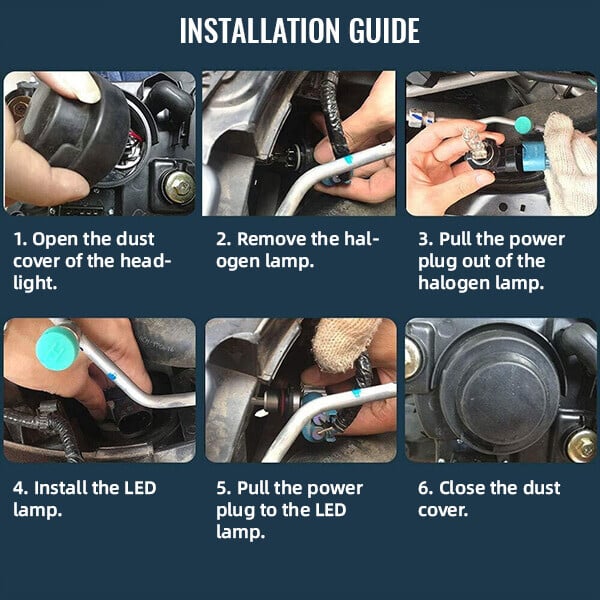 INSTALLATION GUIDE

1. Open the dust cover of the headlight.

2. Remove the halogen lamp.

3. Pull the power plug out of the halogen lamp.

4. Install the LED lamp.

5. Pull the power plug to the LED lamp.

6. Close the dust cover.