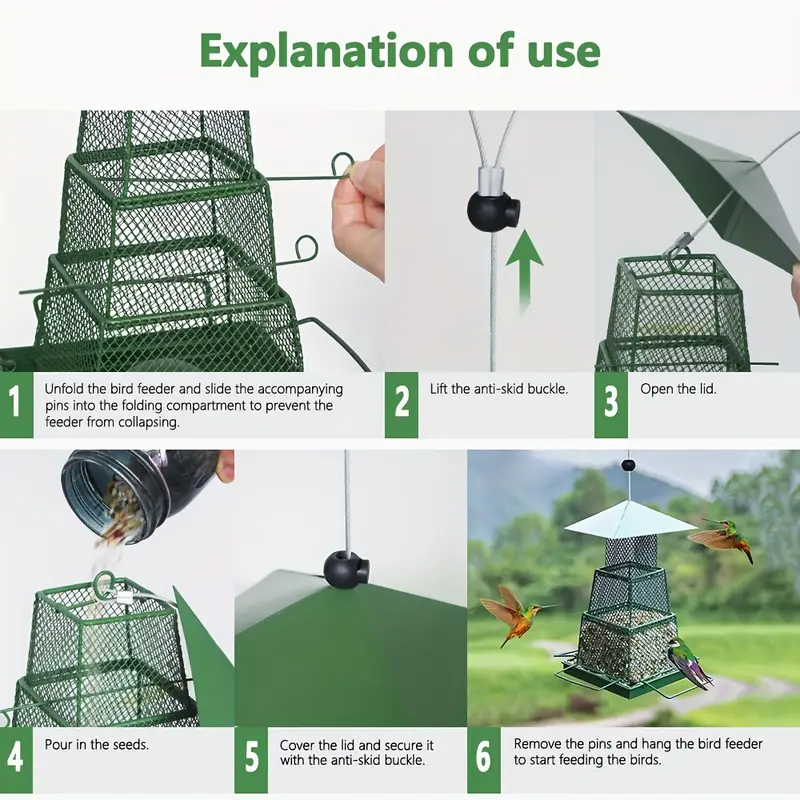 Explanation of use

1 Unfold the bird feeder and slide the accompanying pins into the folding compartment to prevent the feeder from collapsing.

2 Lift the anti-skid buckle.

3 Open the lid.

4 Pour in the seeds.

5 Cover the lid and secure it with the anti-skid buckle.

6 Remove the pins and hang the bird feeder to start feeding the birds.