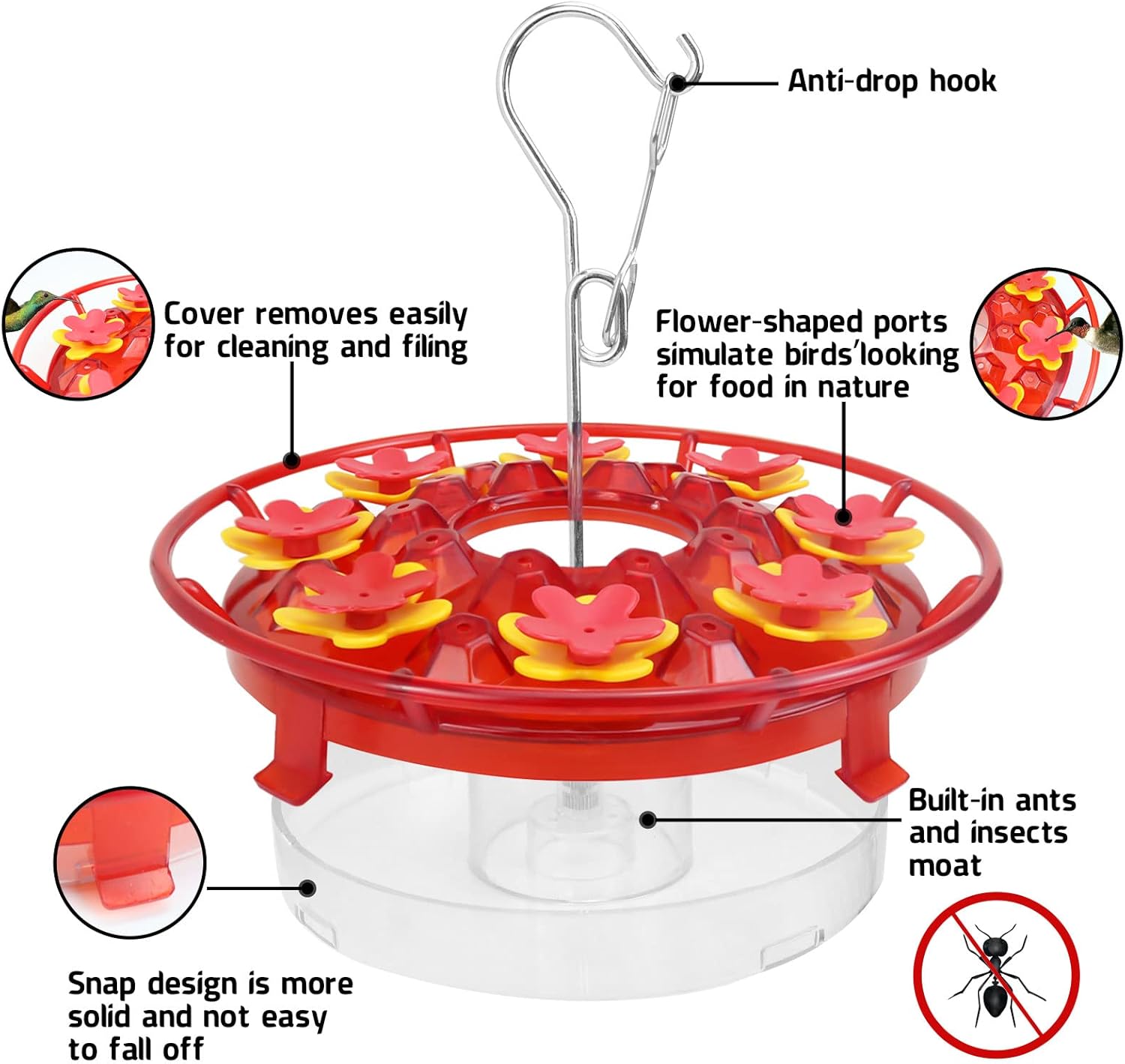 Anti-drop hook

Cover removes easily for cleaning and filing

Flower-shaped ports simulate birds'looking for food in nature

Built-in ants and insects moat

Snap design is more solid and not easy to fall off