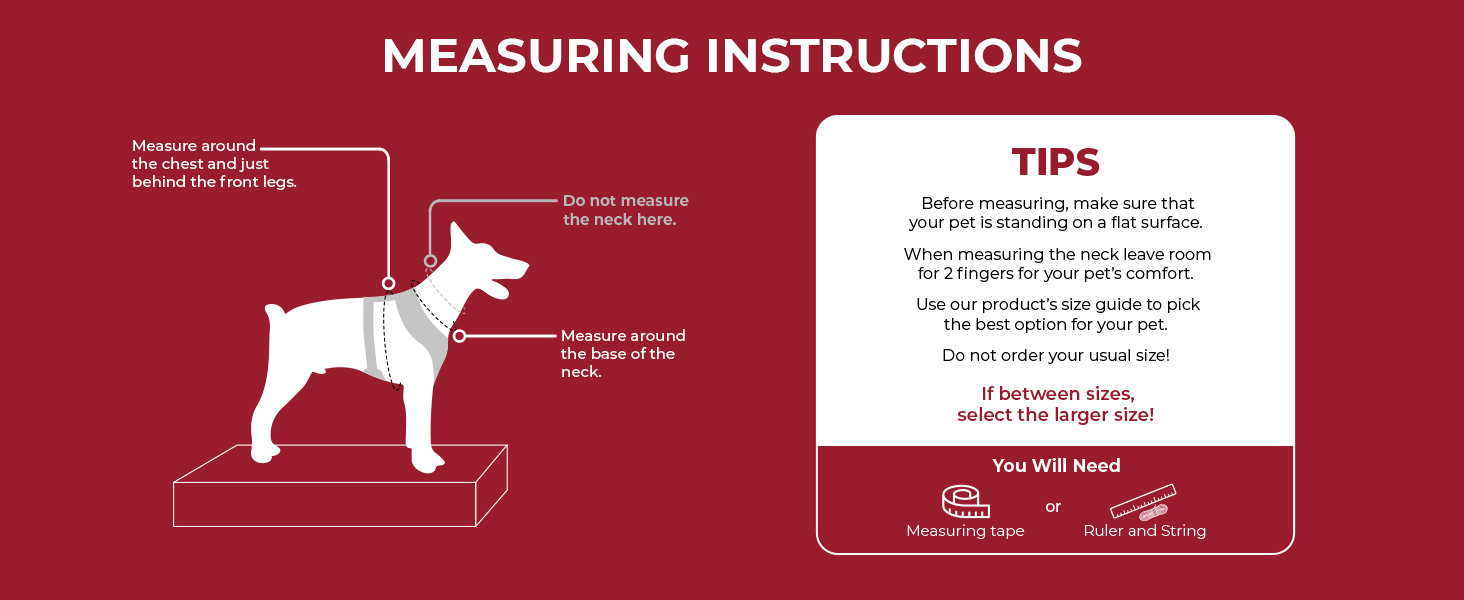 MEASURING INSTRUCTIONS

Measure around the chest and just behind the front legs.

Do not measure the neck here.

Measure around the base of the neck.

TIPS

Before measuring, make sure that your pet is standing on a flat surface.

When measuring the neck leave room for 2 fingers for your pet's comfort.

Use our product's size guide to pick the best option for your pet.

Do not order your usual size!

If between sizes, select the larger size!

You Will Need

Measuring tape

or

Ruler and String