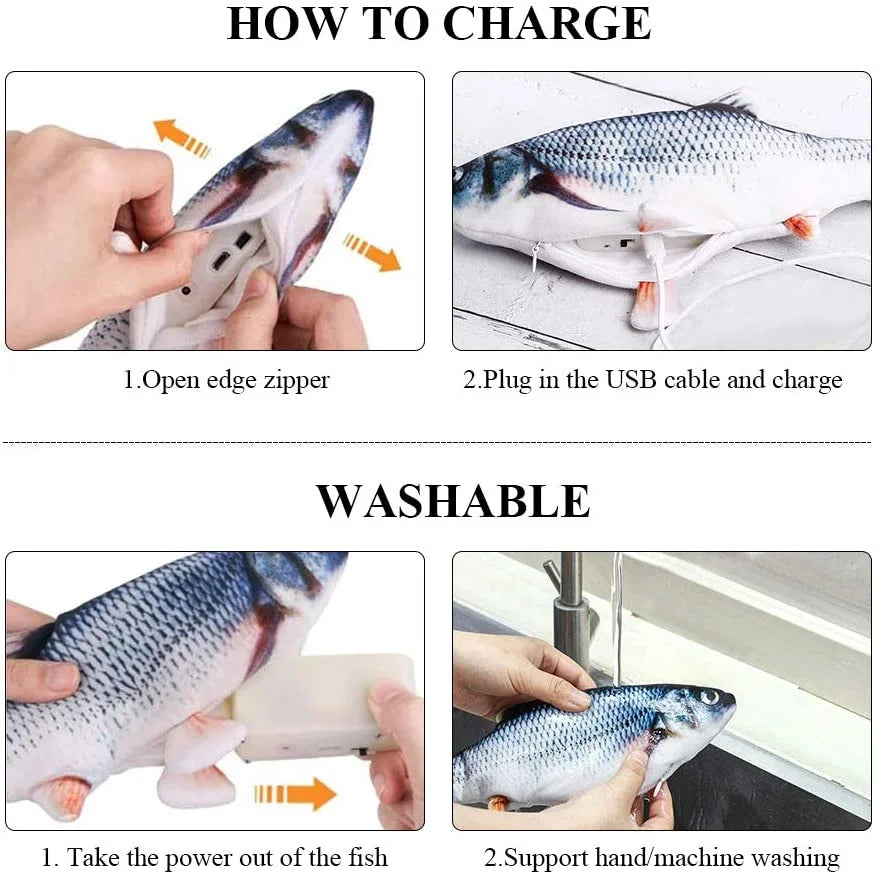 HOW TO CHARGE

1.Open edge zipper

2.Plug in the USB cable and charge

WASHABLE

1. Take the power out of the fish

2.Support hand/machine washing