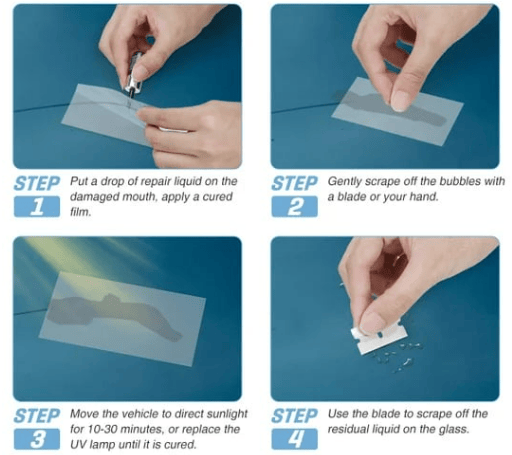 STEP
1
Put a drop of repair liquid on the damaged mouth, apply a cured film.

STEP
2
Gently scrape off the bubbles with a blade or your hand.

STEP
3
Move the vehicle to direct sunlight for 10-30 minutes, or replace the UV lamp until it is cured.

STEP
4
Use the blade to scrape off the residual liquid on the glass.